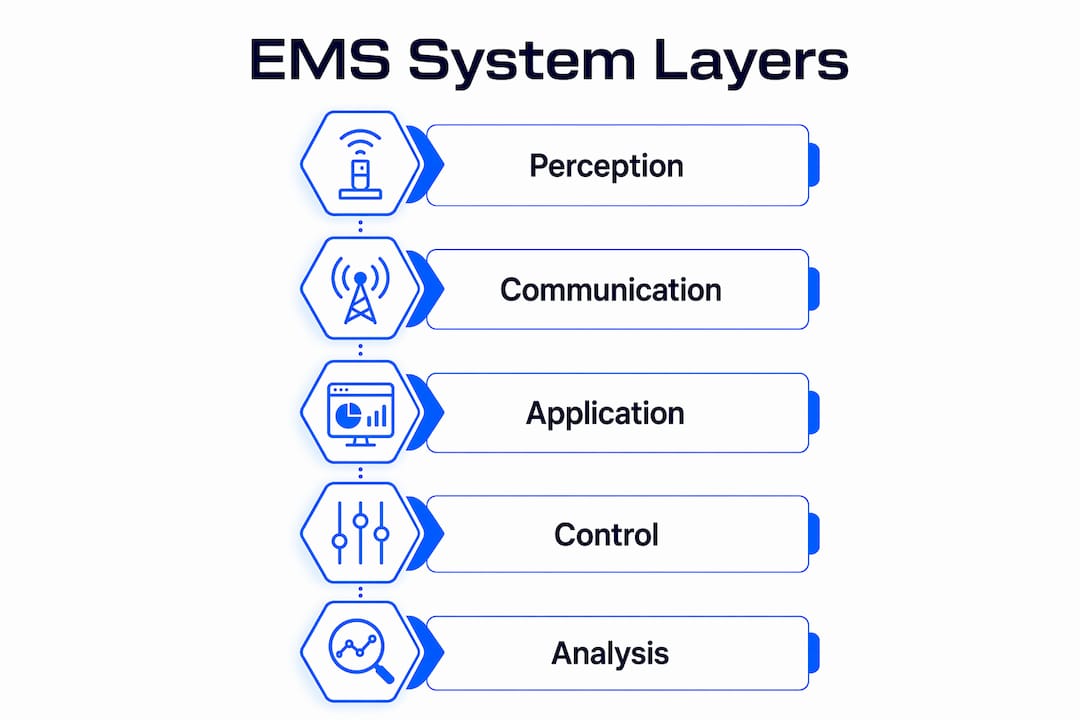 EMS System Layers

Perception

Communication

Application

Control

Analysis