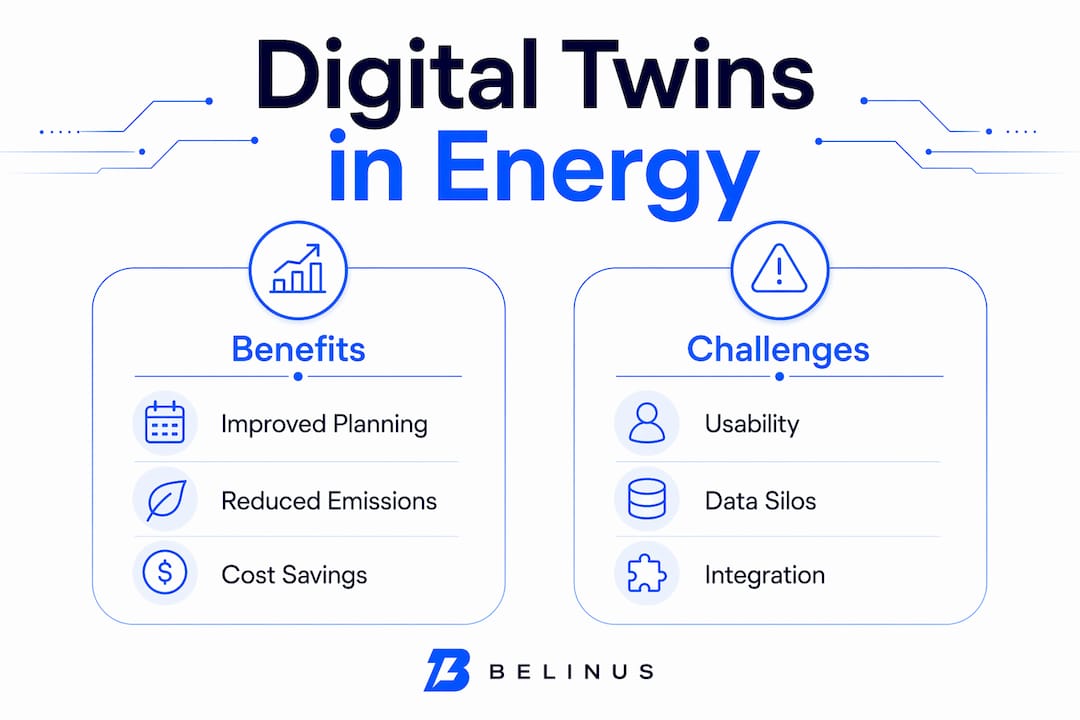 Digital Twins in Energy

Benefits

Improved Planning

Reduced Emissions

Cost Savings

Challenges

Usability

Data Silos

Integration

BELINUS