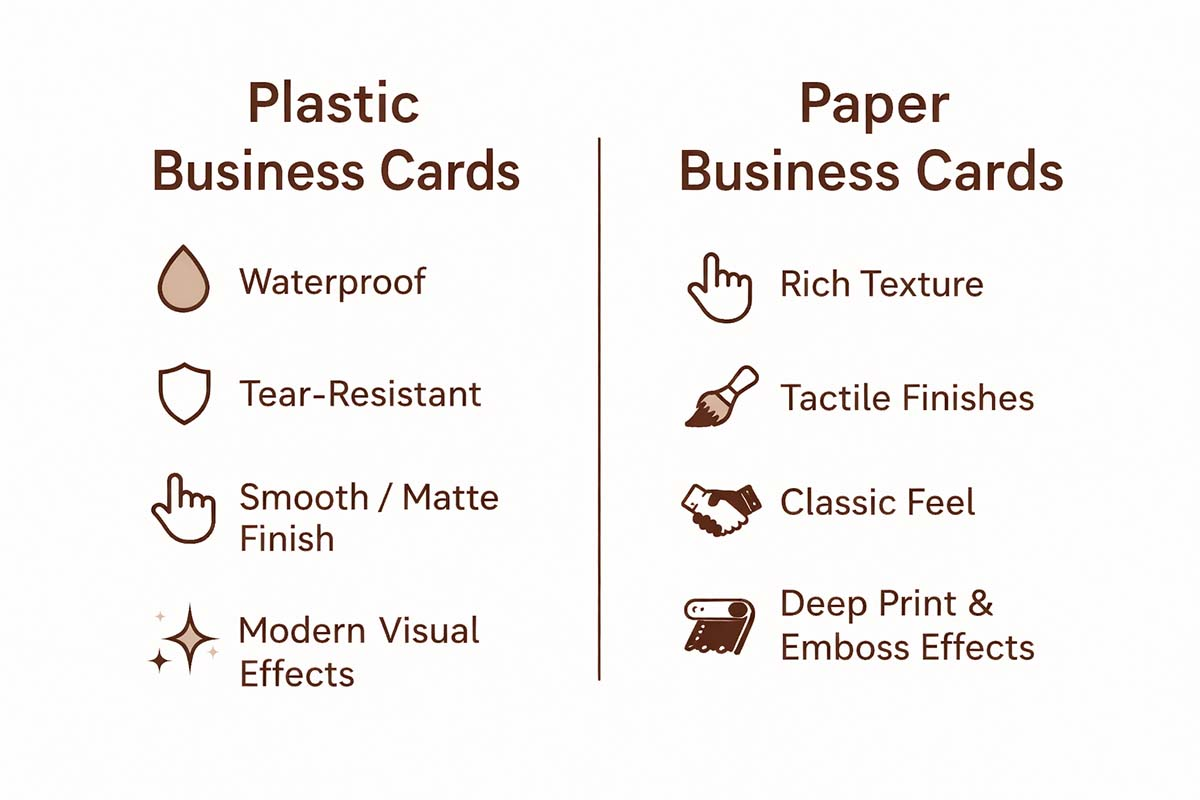 Plastic Business Cards

Waterproof

Tear-Resistant

Smooth / Matte Finish

Modern Visual Effects

Paper Business Cards

Rich Texture

Tactile Finishes

Classic Feel

Deep Print & Emboss Effects