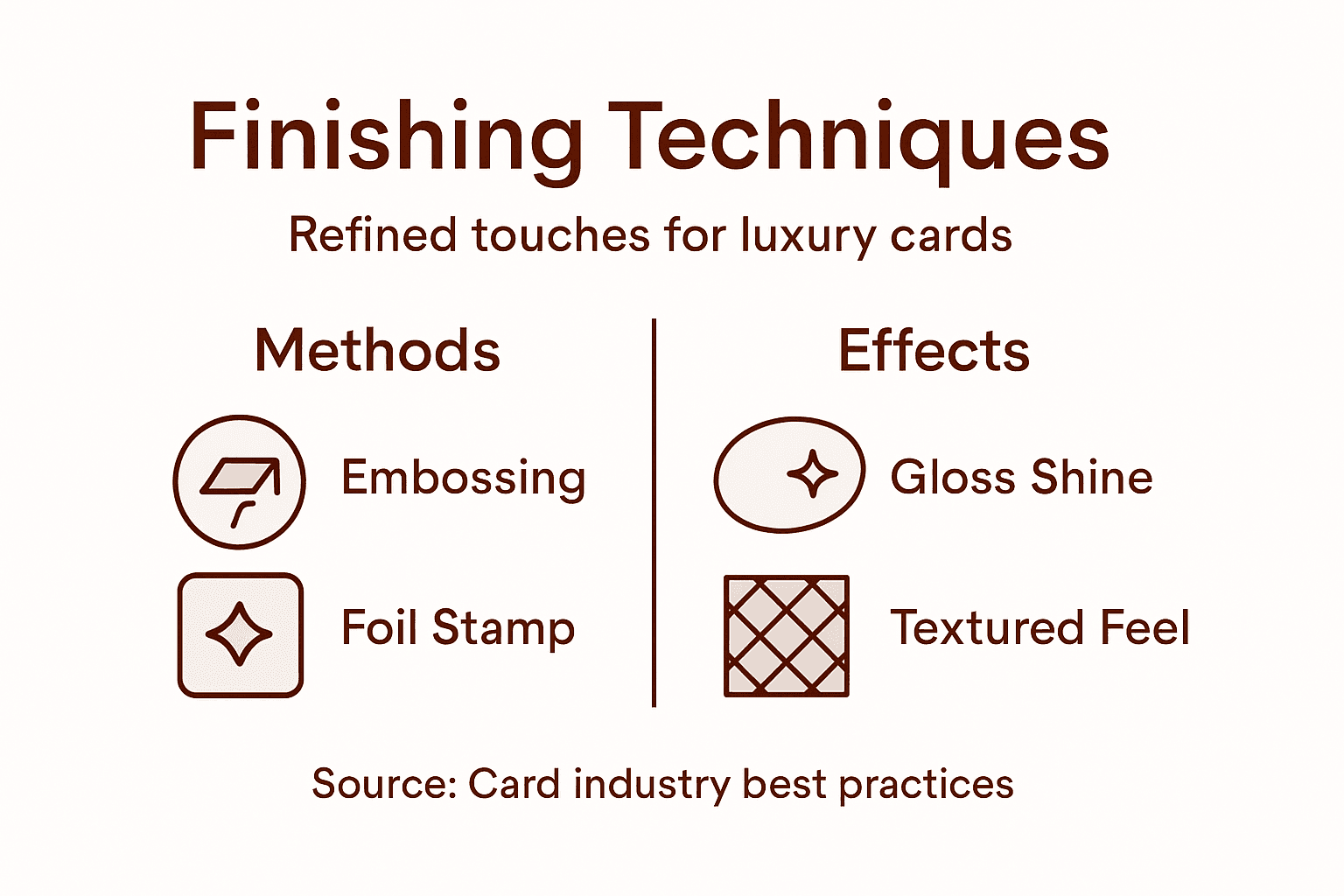 Finishing Techniques

Refined touches for luxury cards

Methods

Embossing

Foil Stamp

Effects

Gloss Shine

Textured Feel

Source: Card industry best practices