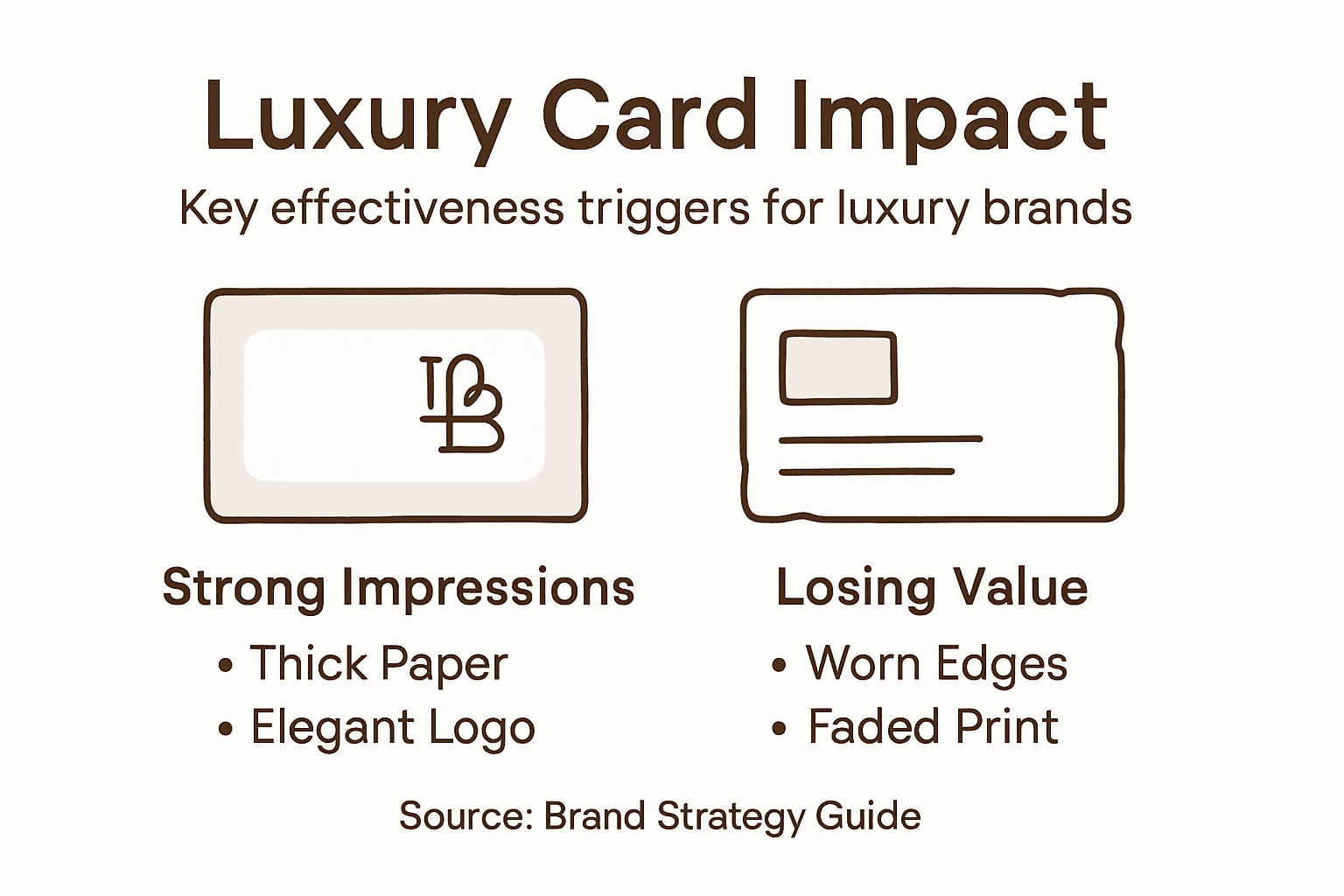 Luxury Card Impact

Key effectiveness triggers for luxury brands

IB

Strong Impressions
• Thick Paper
• Elegant Logo

Losing Value
• Worn Edges
• Faded Print

Source: Brand Strategy Guide