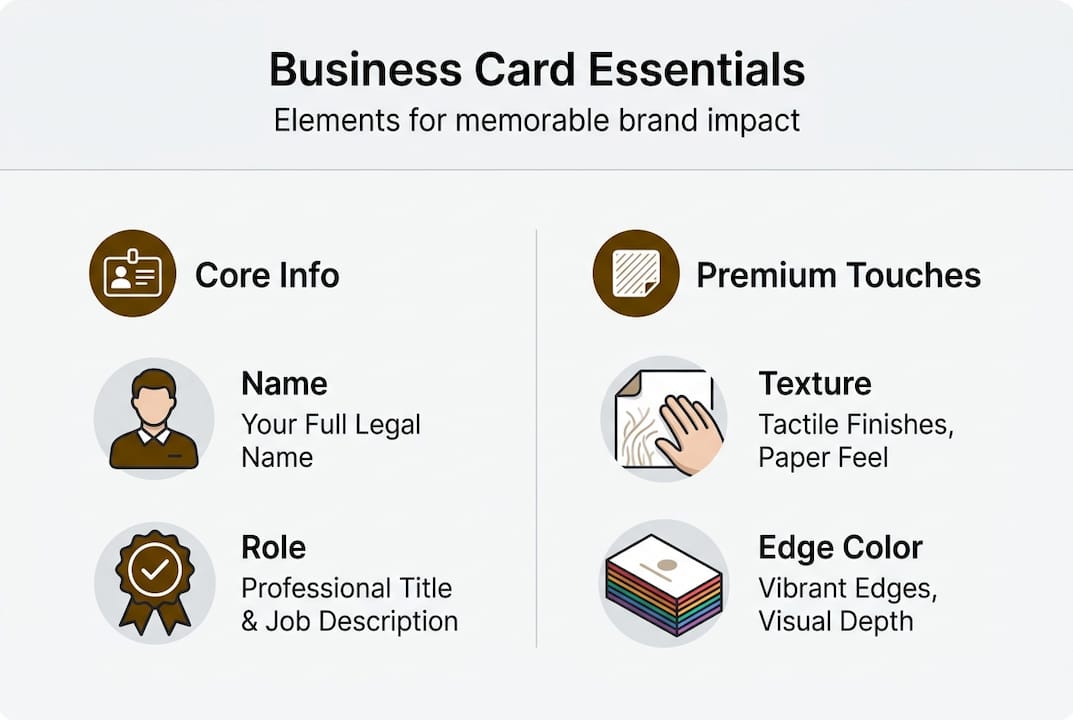 Business Card Essentials
Elements for memorable brand impact

Core Info

Name
Your Full Legal Name

Role
Professional Title & Job Description

Premium Touches

Texture
Tactile Finishes, Paper Feel

Edge Color
Vibrant Edges, Visual Depth