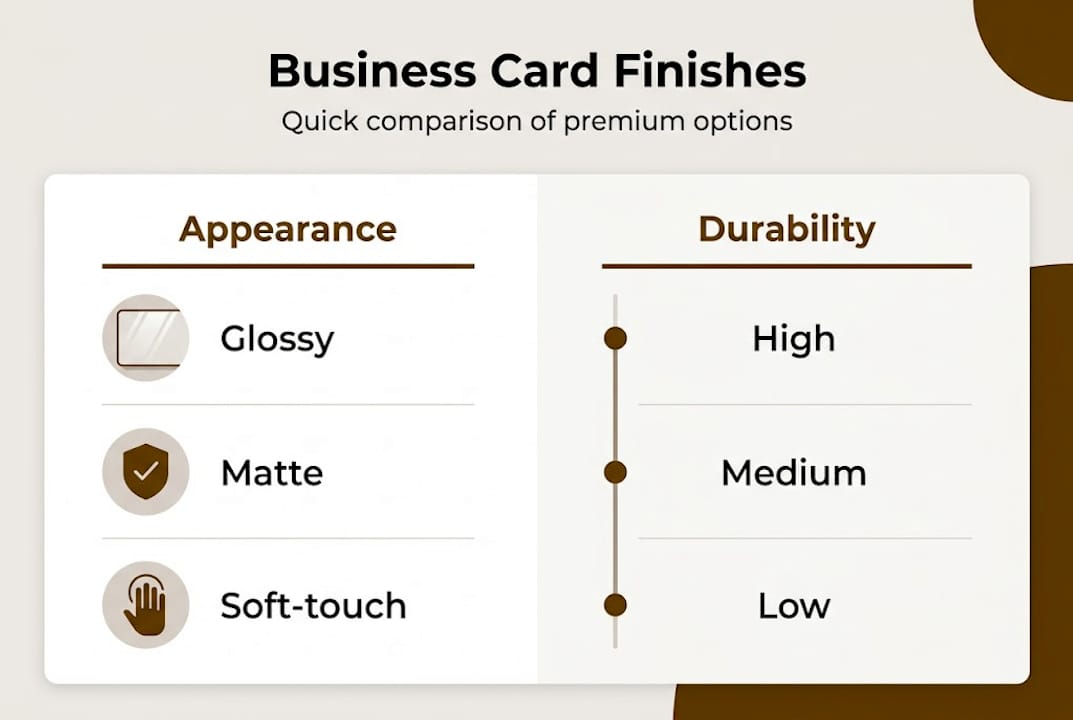 Business Card Finishes

Quick comparison of premium options

| Appearance | Durability |
|---|---|
| Glossy | High |
| Matte | Medium |
| Soft-touch | Low |