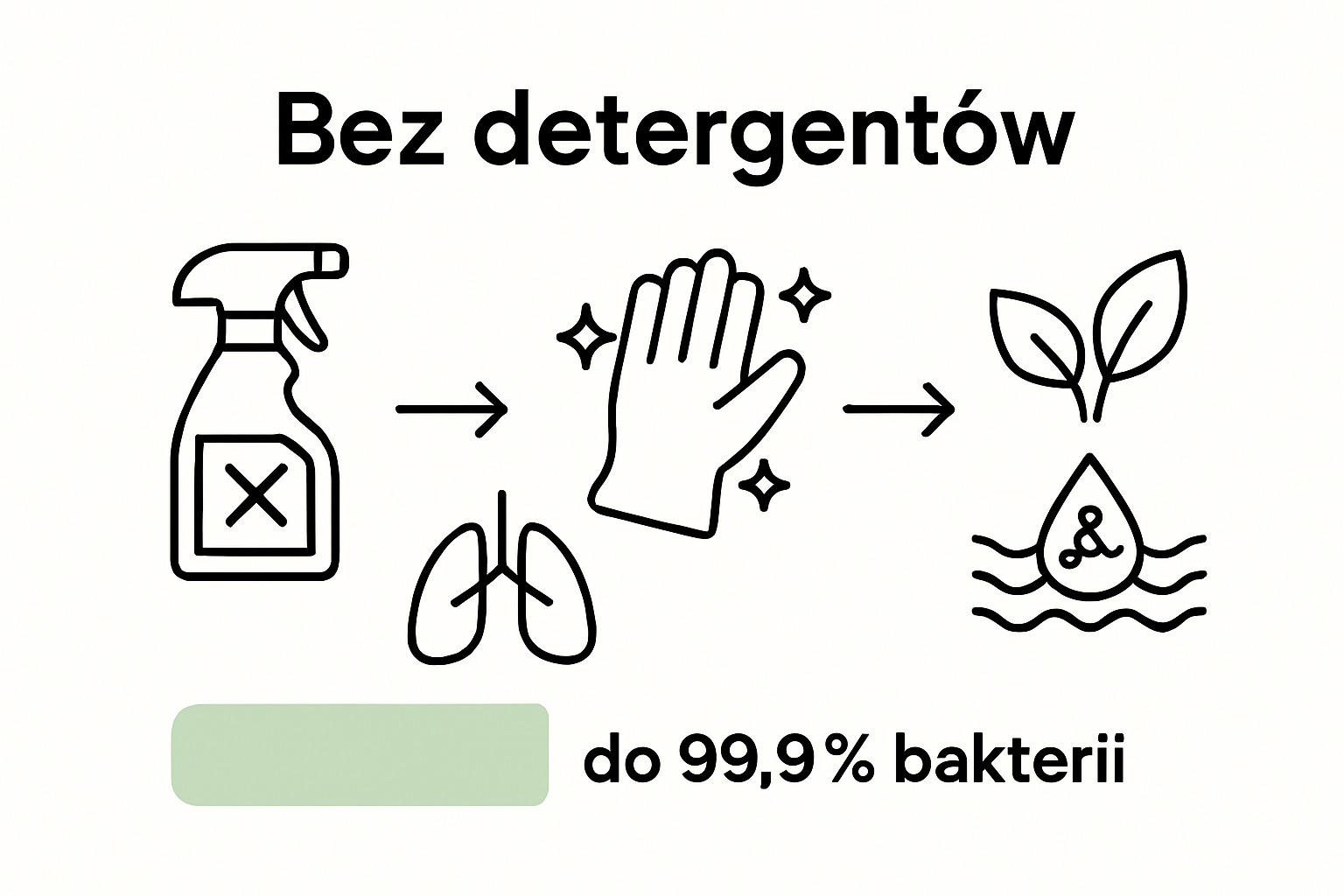 Bez detergentów

&

do 99,9 % bakterii