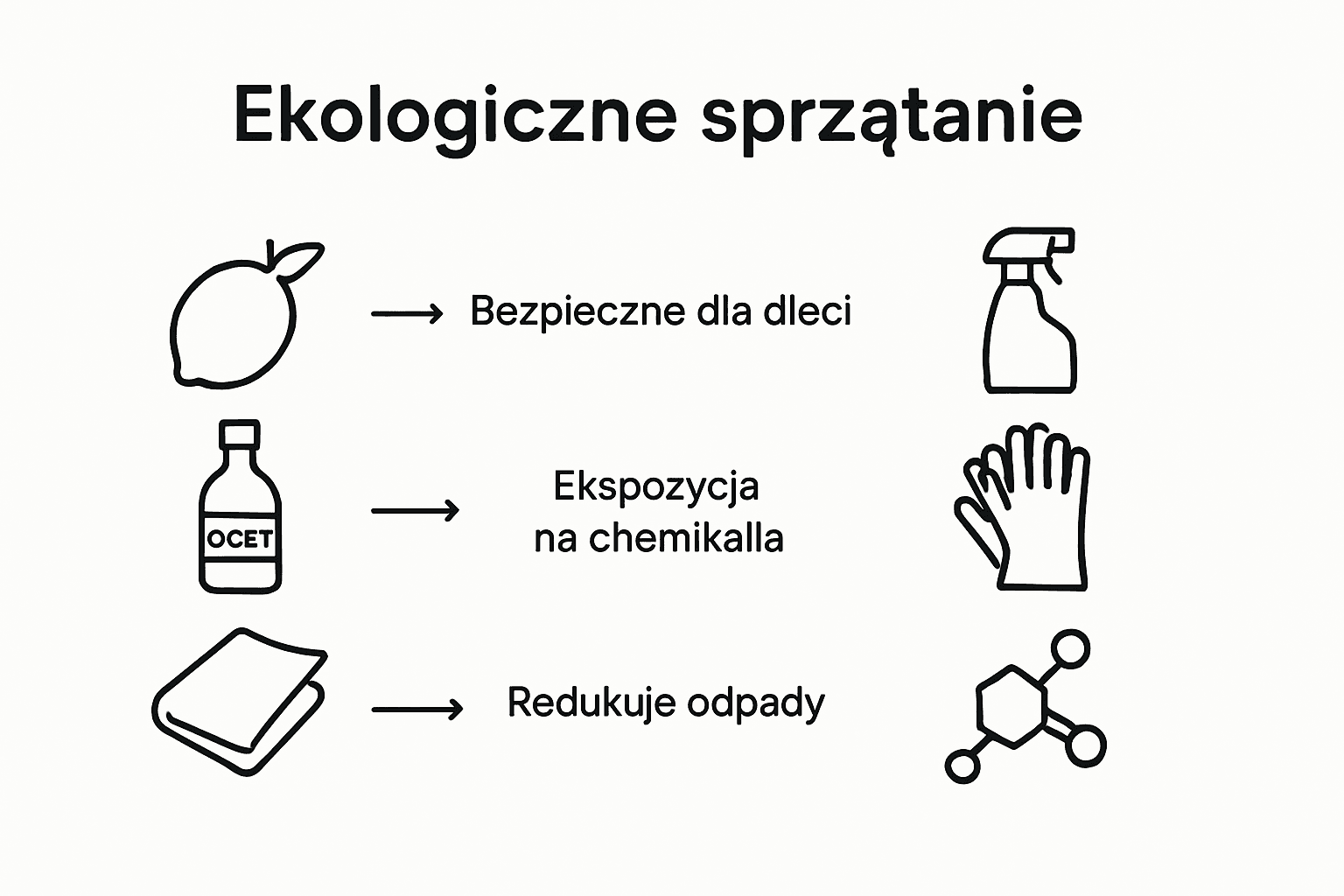 Ekologiczne sprzątanie

Bezpieczne dla dleci

OCET

Ekspozycja na chemikalla

Redukuje odpady