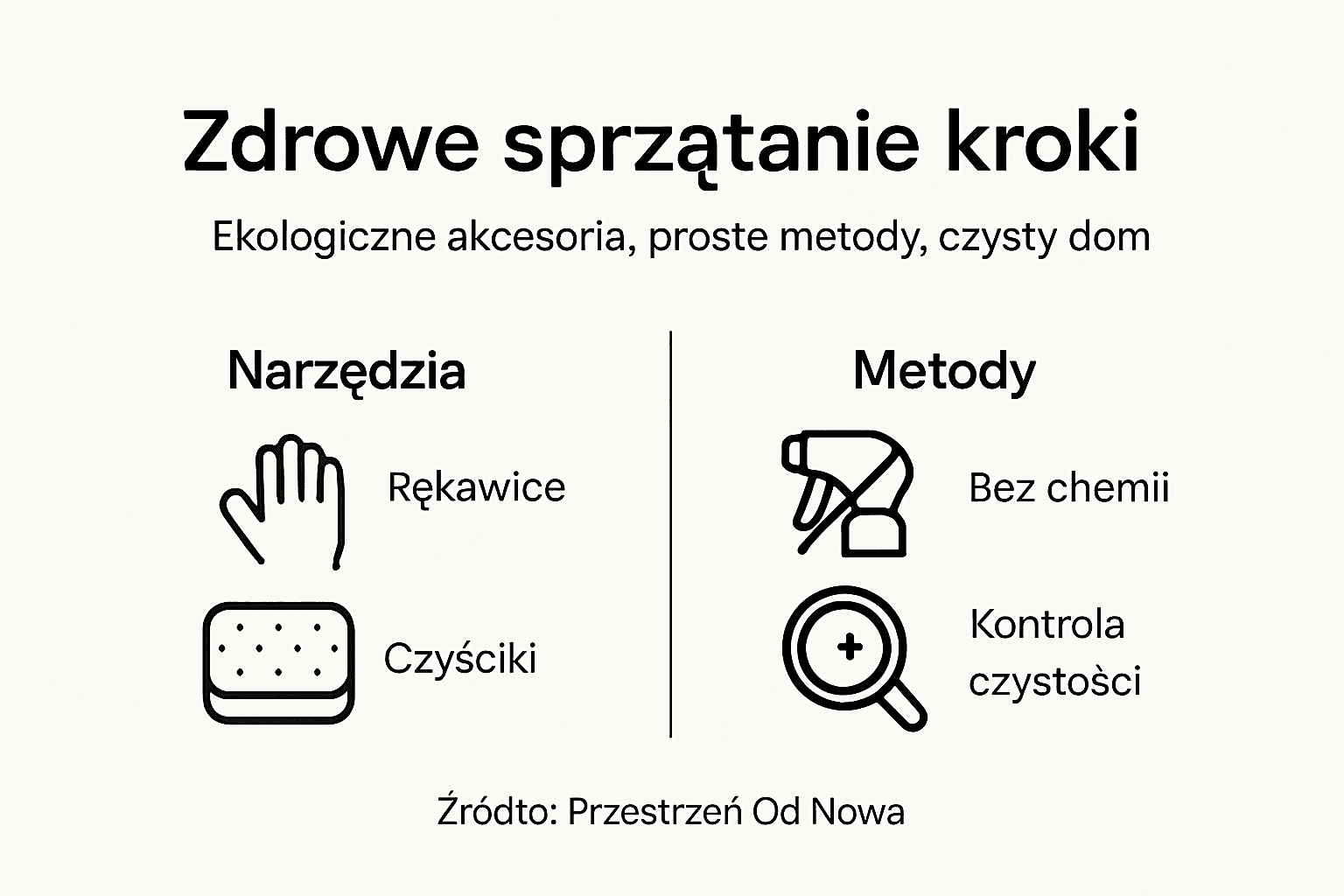 Zdrowe sprzątanie kroki

Ekologiczne akcesoria, proste metody, czysty dom

Narzędzia

Rękawice

Czyściki

Metody

Bez chemii

Kontrola czystości

Źródto: Przestrzeń Od Nowa