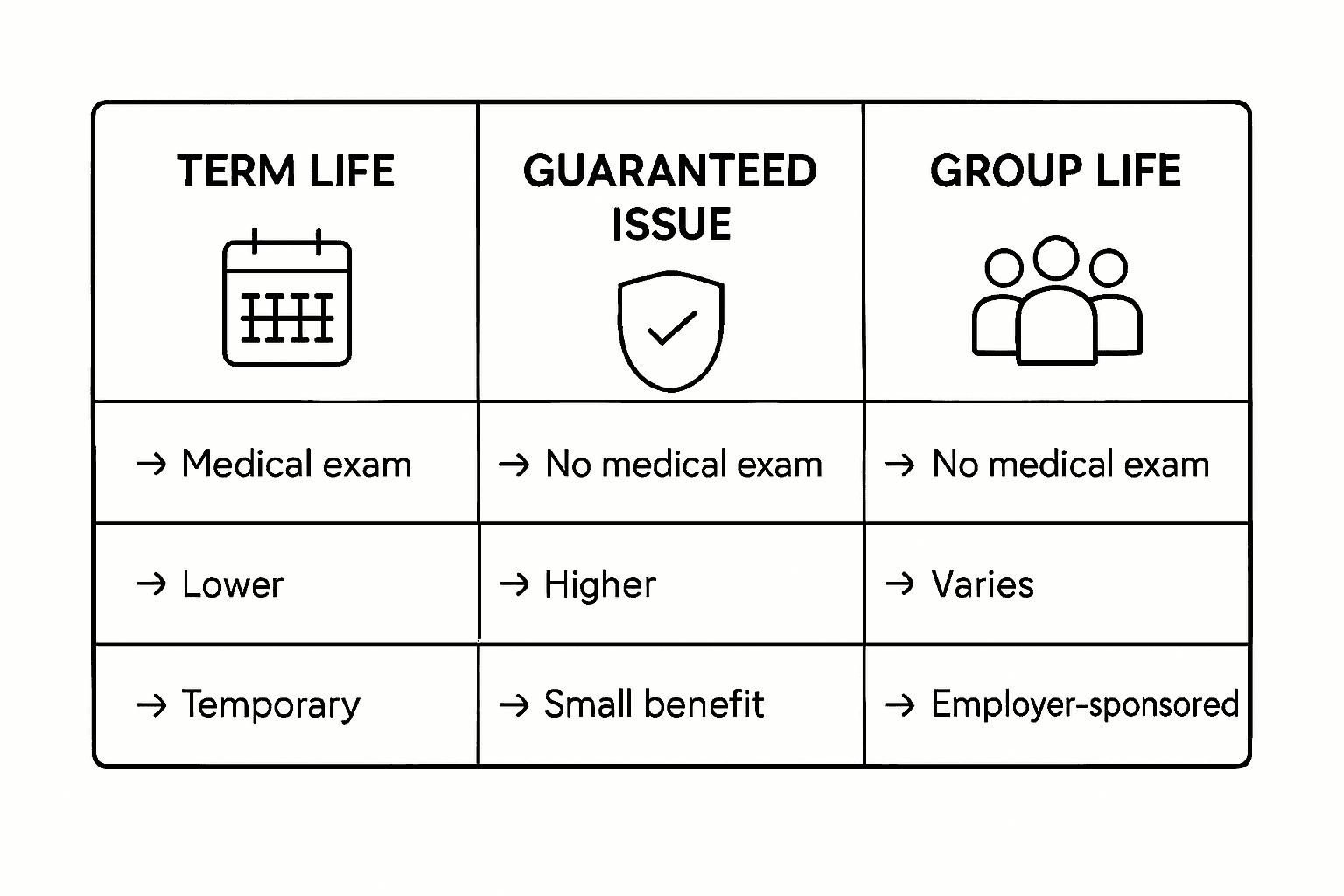 | TERM LIFE | GUARANTEED ISSUE | GROUP LIFE |
|---|---|---|
| → Medical exam | → No medical exam | → No medical exam |
| → Lower | → Higher | → Varies |
| → Temporary | → Small benefit | → Employer-sponsored |