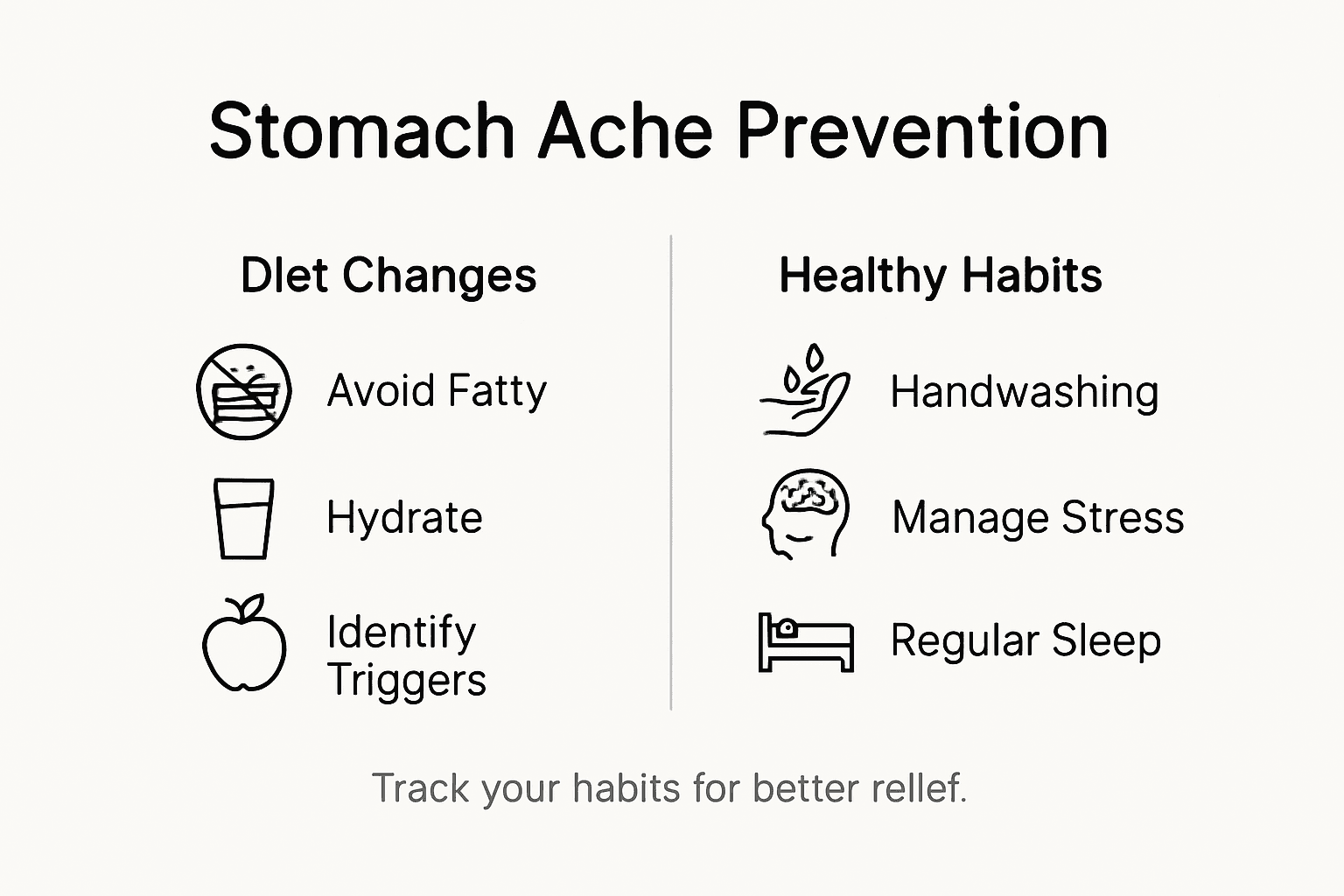 Stomach Ache Prevention

Dlet Changes

Avoid Fatty

Hydrate

Identify Triggers

Healthy Habits

Handwashing

Manage Stress

Regular Sleep

Track your habits for better rellef.