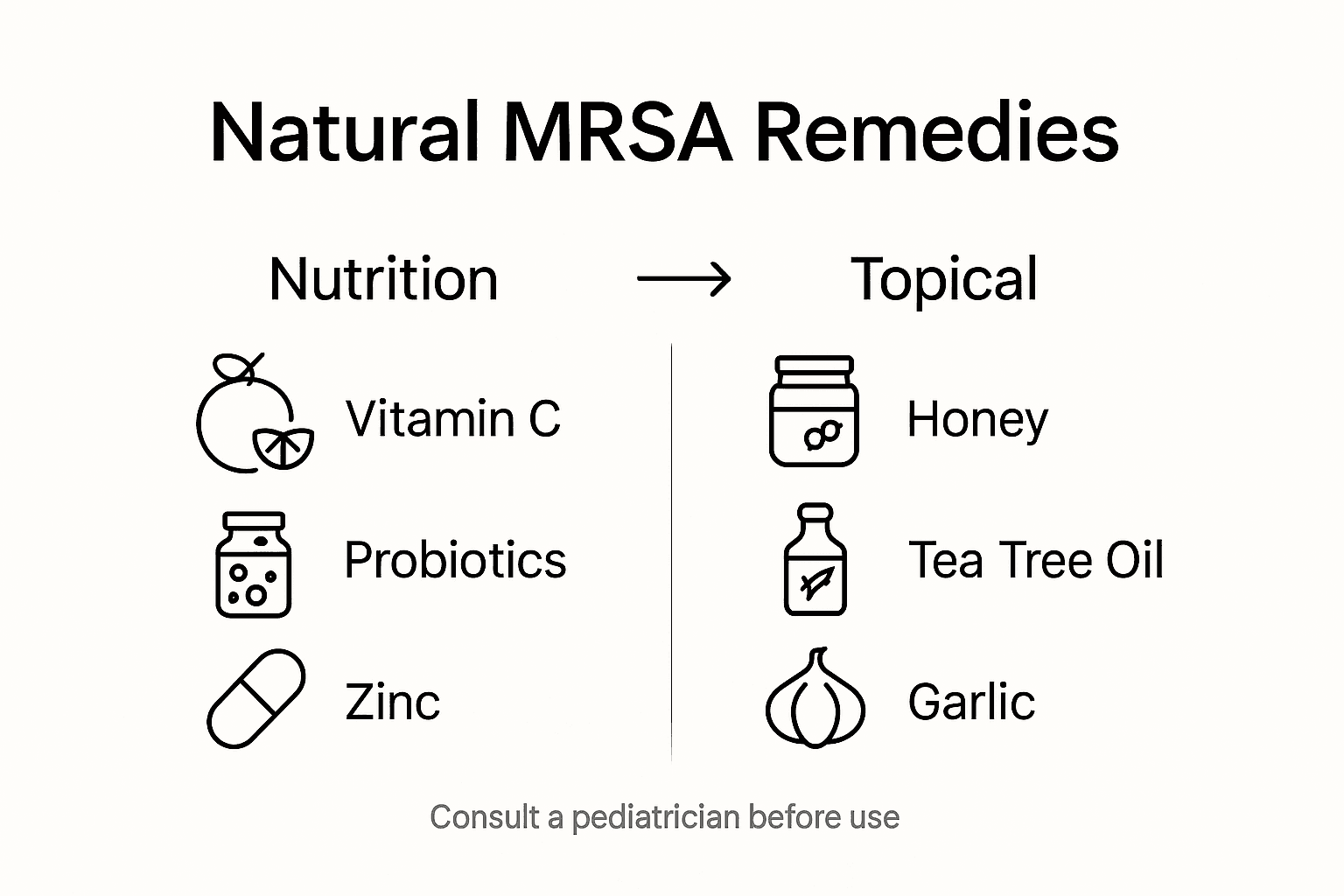 Natural MRSA Remedies

Nutrition → Topical

Vitamin C

Probiotics

Zinc

Honey

Tea Tree Oil

Garlic

Consult a pediatrician before use