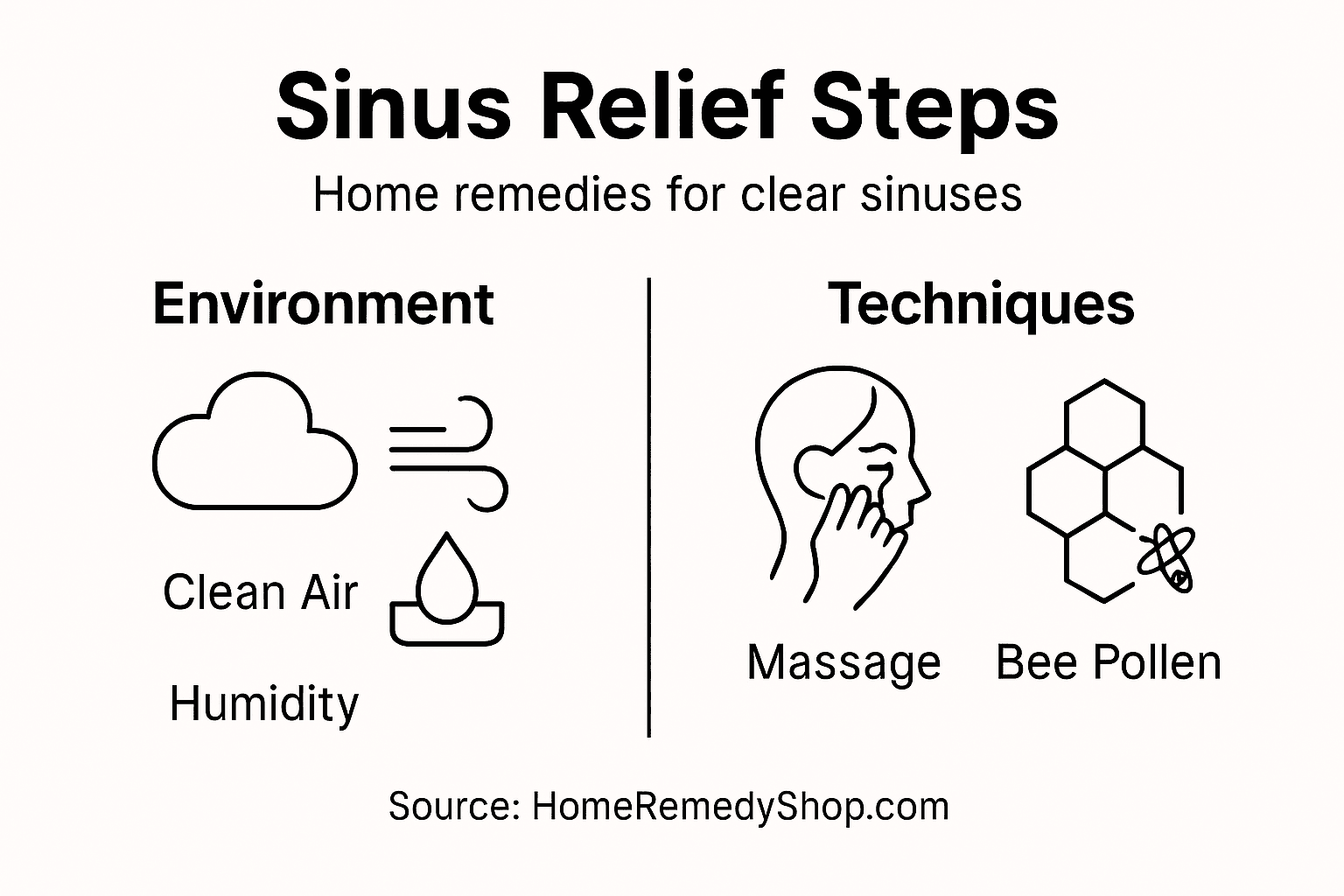 Sinus Relief Steps

Home remedies for clear sinuses

Environment

Clean Air

Humidity

Techniques

Massage

Bee Pollen

Source: HomeRemedyShop.com