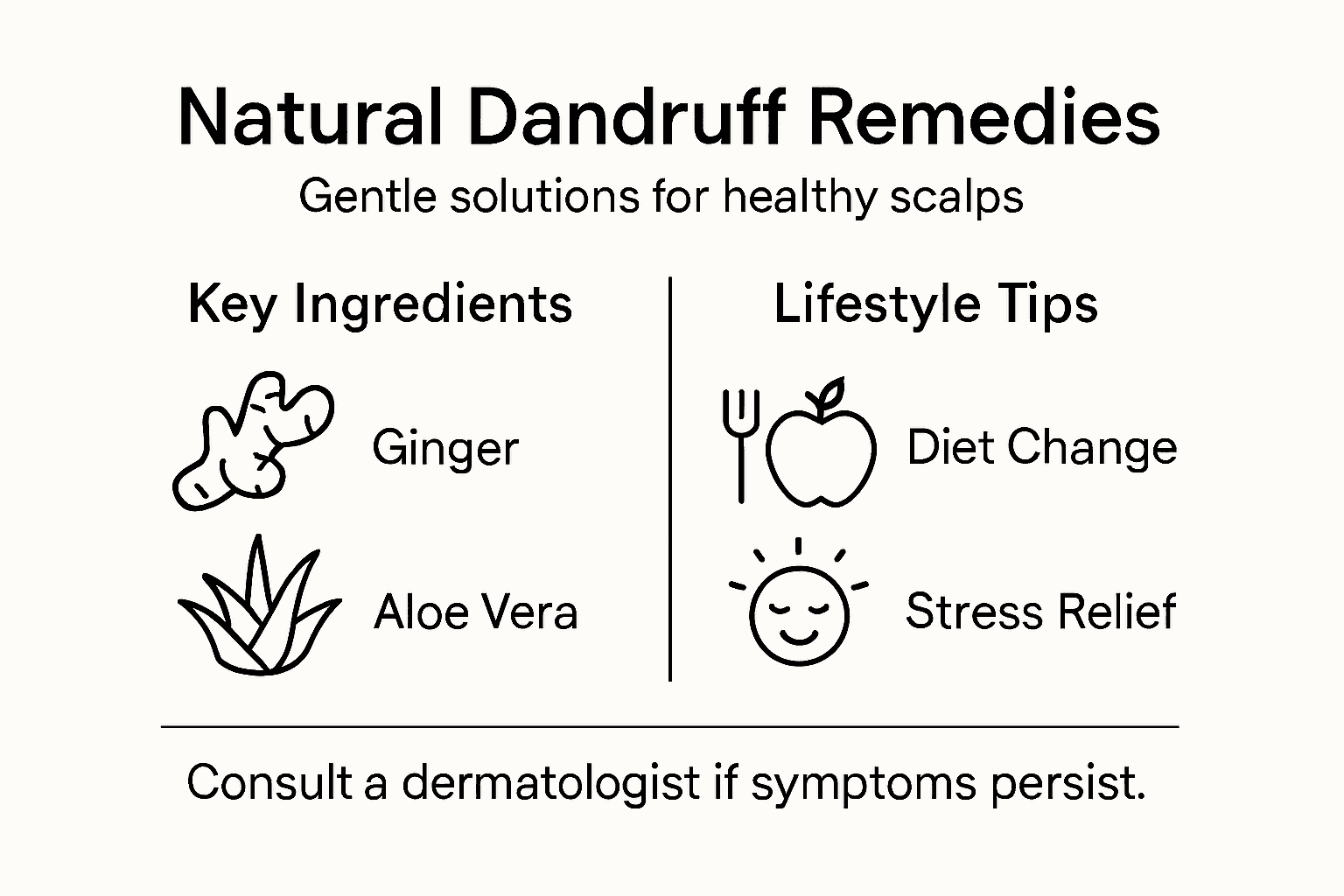 Natural Dandruff Remedies
Gentle solutions for healthy scalps

Key Ingredients

Ginger

Aloe Vera

Lifestyle Tips

Diet Change

Stress Relief

Consult a dermatologist if symptoms persist.