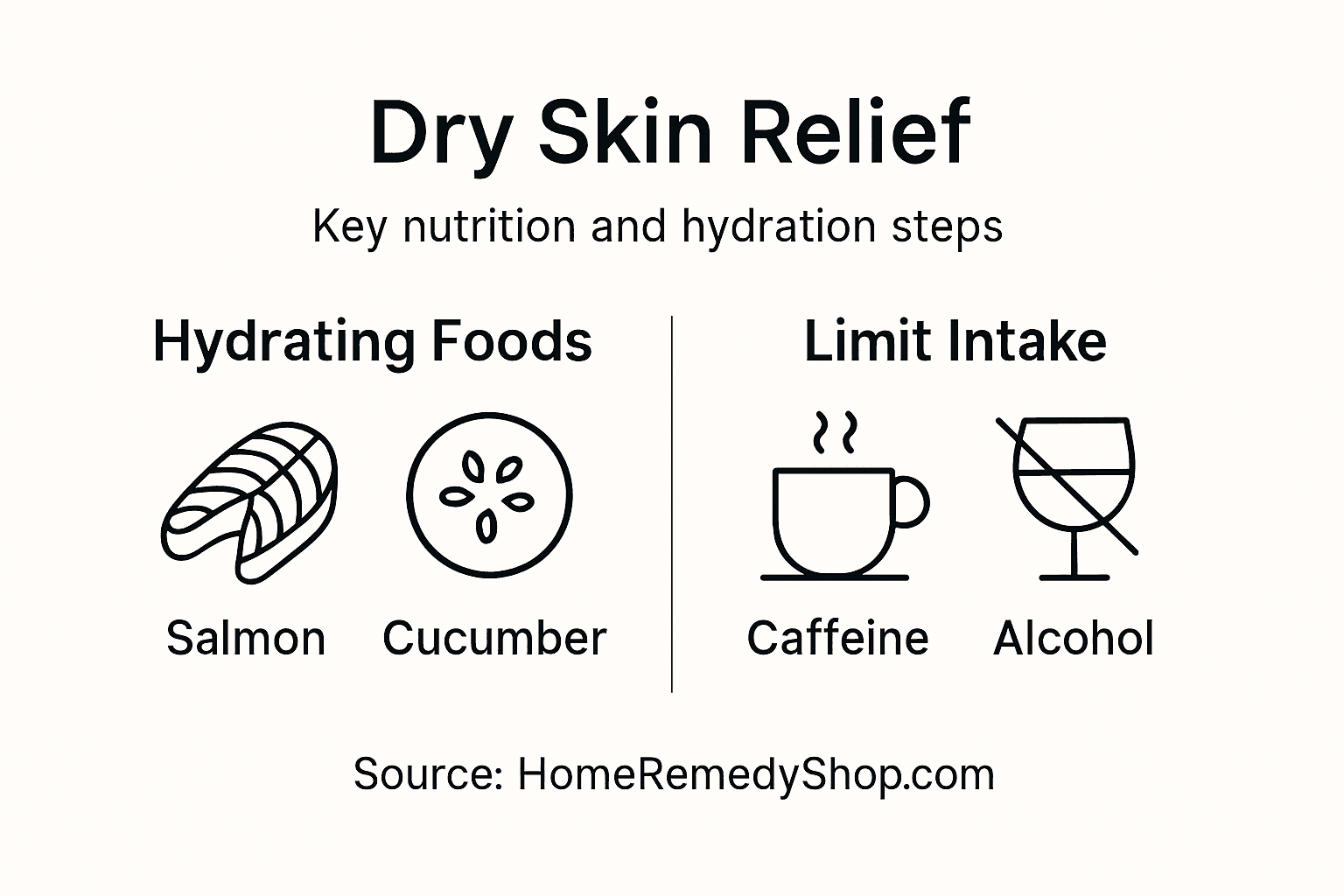 Dry Skin Relief

Key nutrition and hydration steps

Hydrating Foods

Salmon

Cucumber

Limit Intake

Caffeine

Alcohol

Source: HomeRemedyShop.com