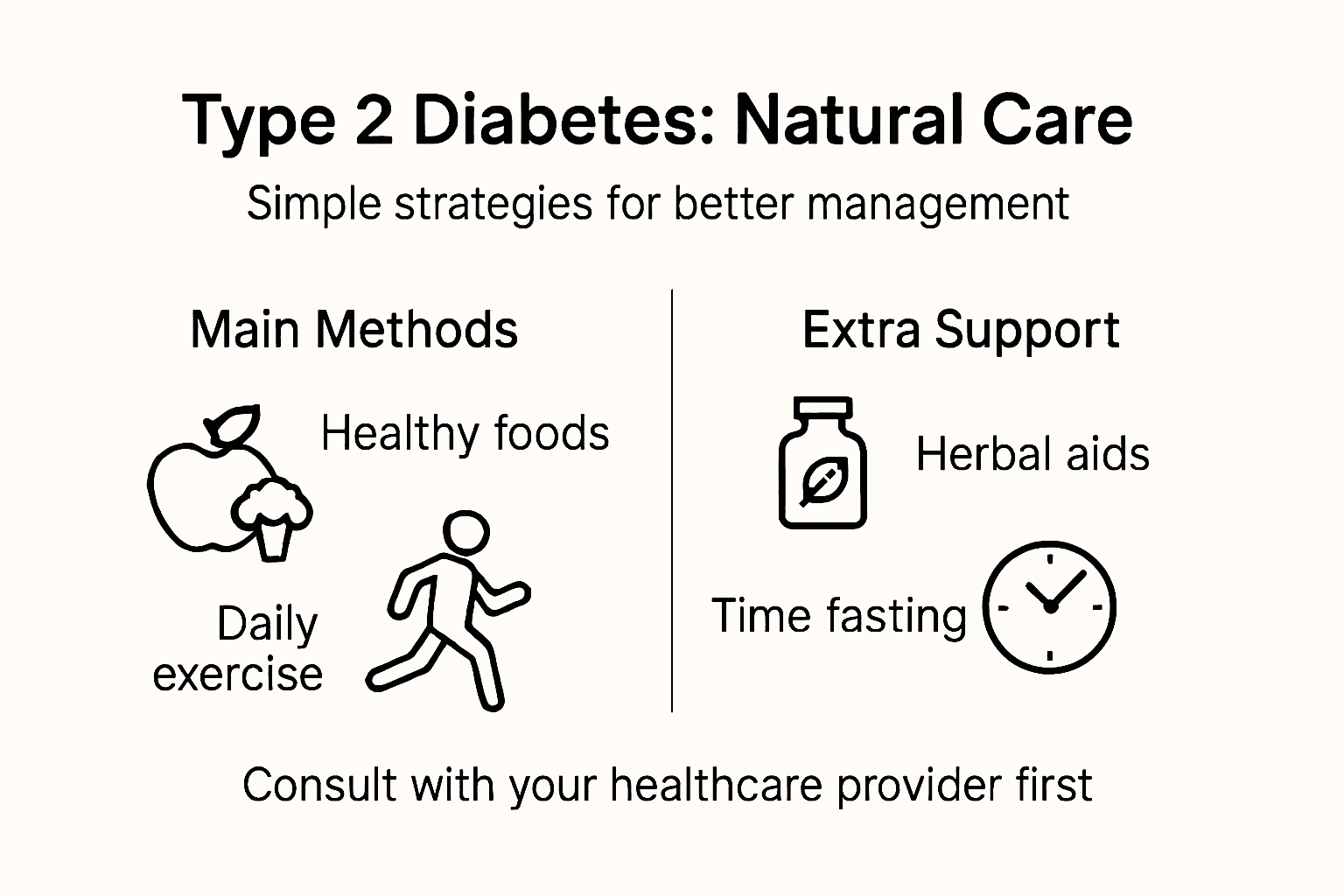 Type 2 Diabetes: Natural Care

Simple strategies for better management

Main Methods

Healthy foods

Daily exercise

Extra Support

Herbal aids

Time fasting

Consult with your healthcare provider first