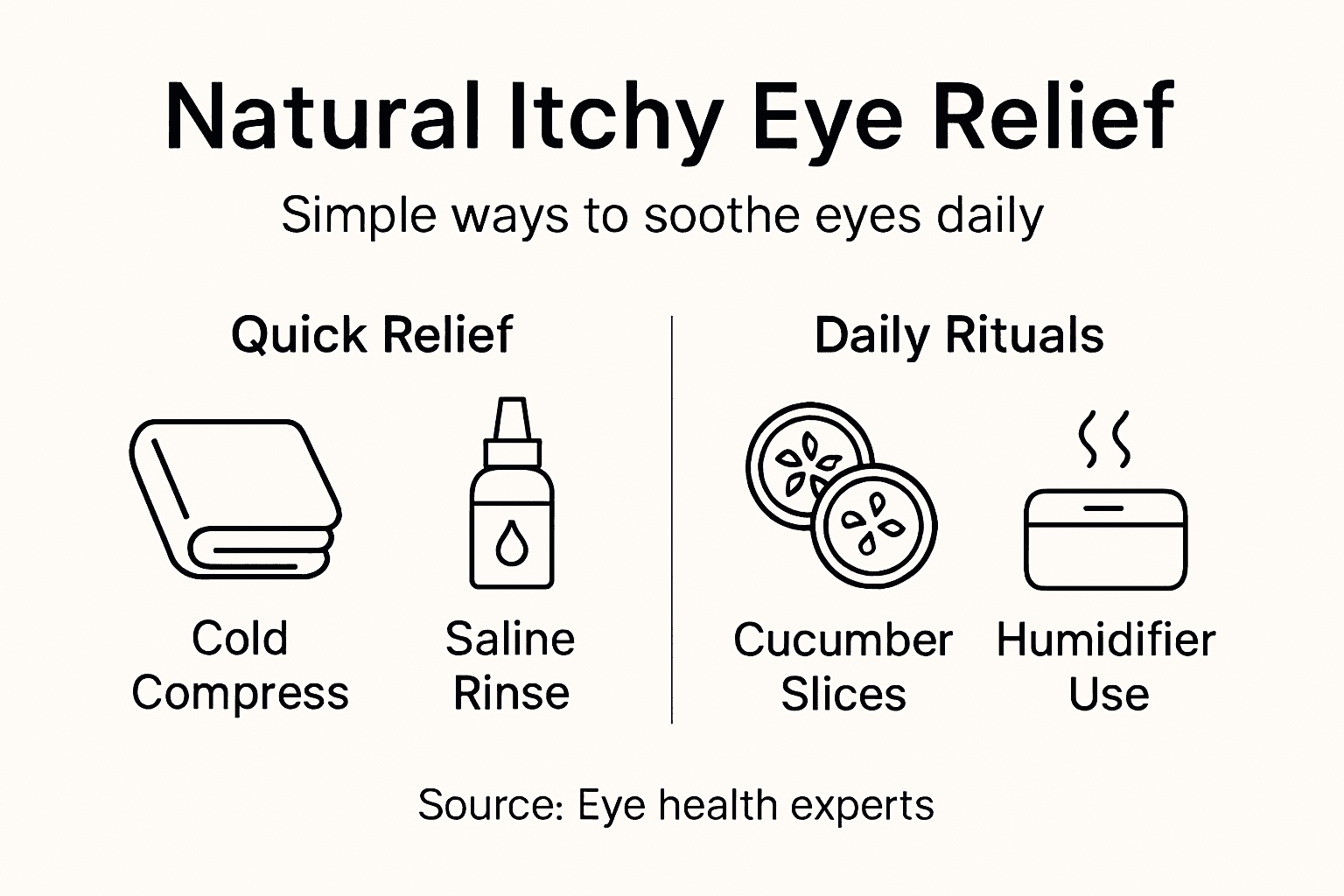 Natural Itchy Eye Relief

Simple ways to soothe eyes daily

Quick Relief

Cold Compress

Saline Rinse

Daily Rituals

Cucumber Slices

Humidifier Use

Source: Eye health experts