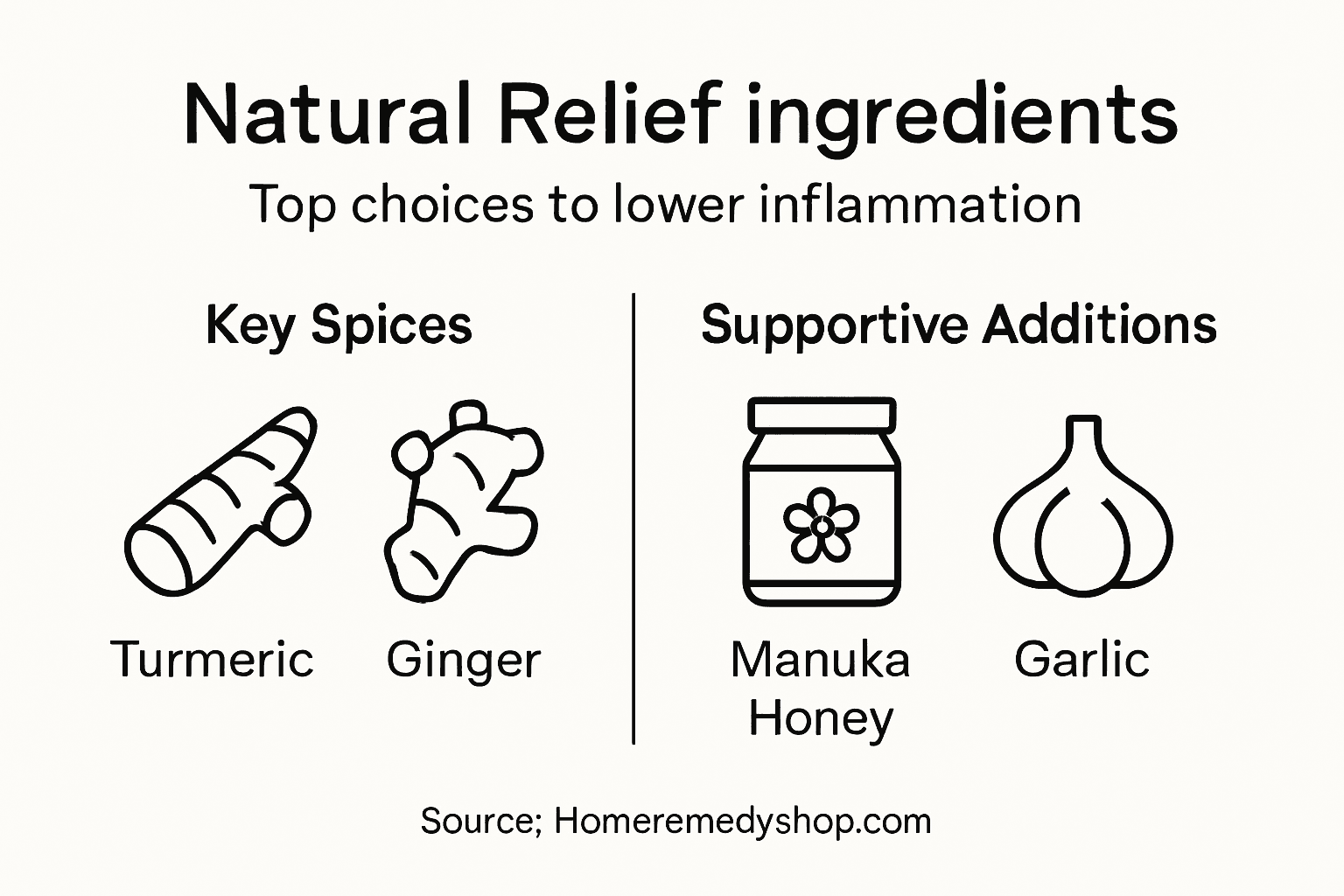 Natural Relief ingredients

Top choices to lower inflammation

Key Spices

Turmeric

Ginger

Supportive Additions

Manuka Honey

Garlic

Source; Homeremedyshop.com