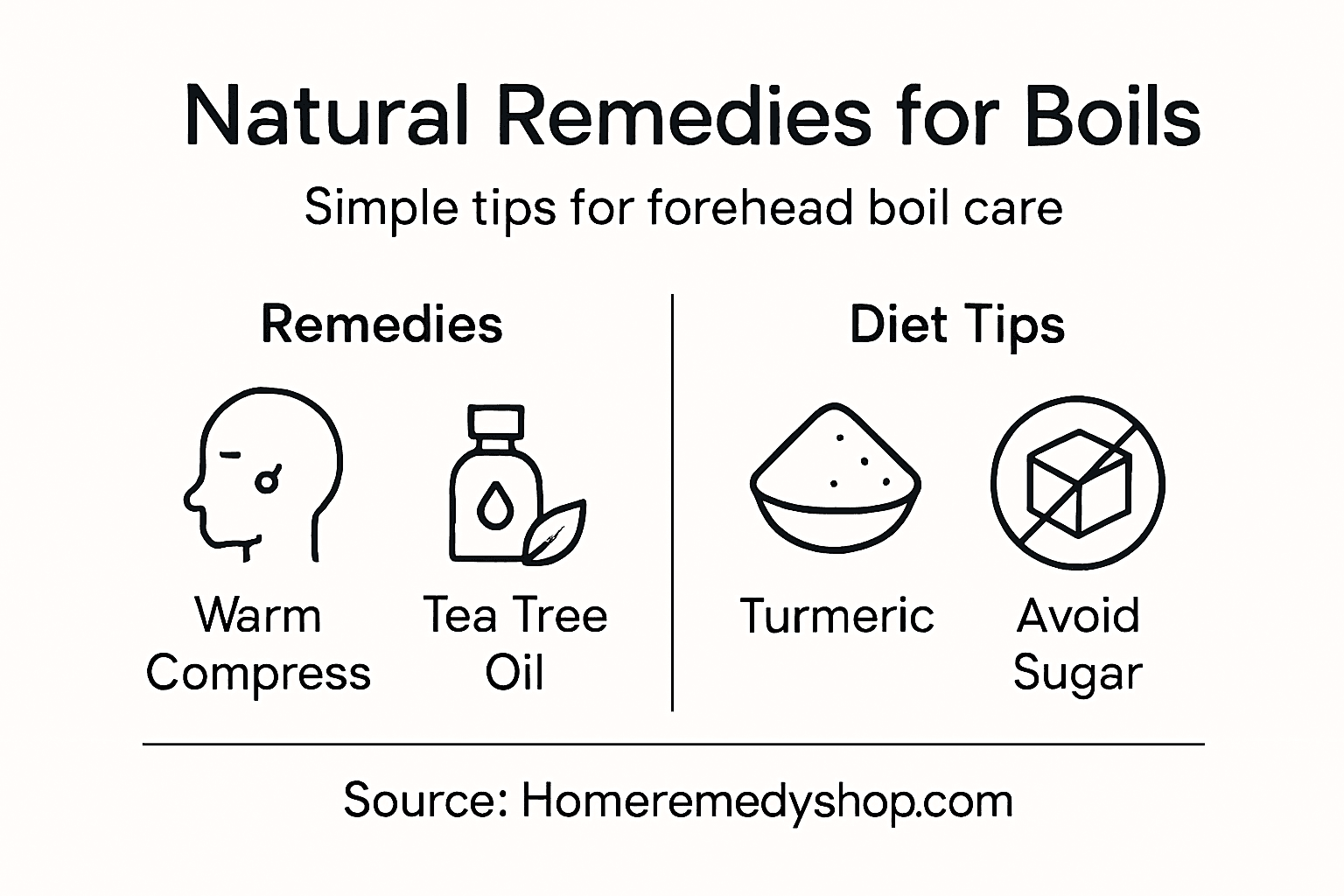 Natural Remedies for Boils

Simple tips for forehead boil care

Remedies

Warm Compress

Tea Tree Oil

Diet Tips

Turmeric

Avoid Sugar

Source: Homeremedyshop.com