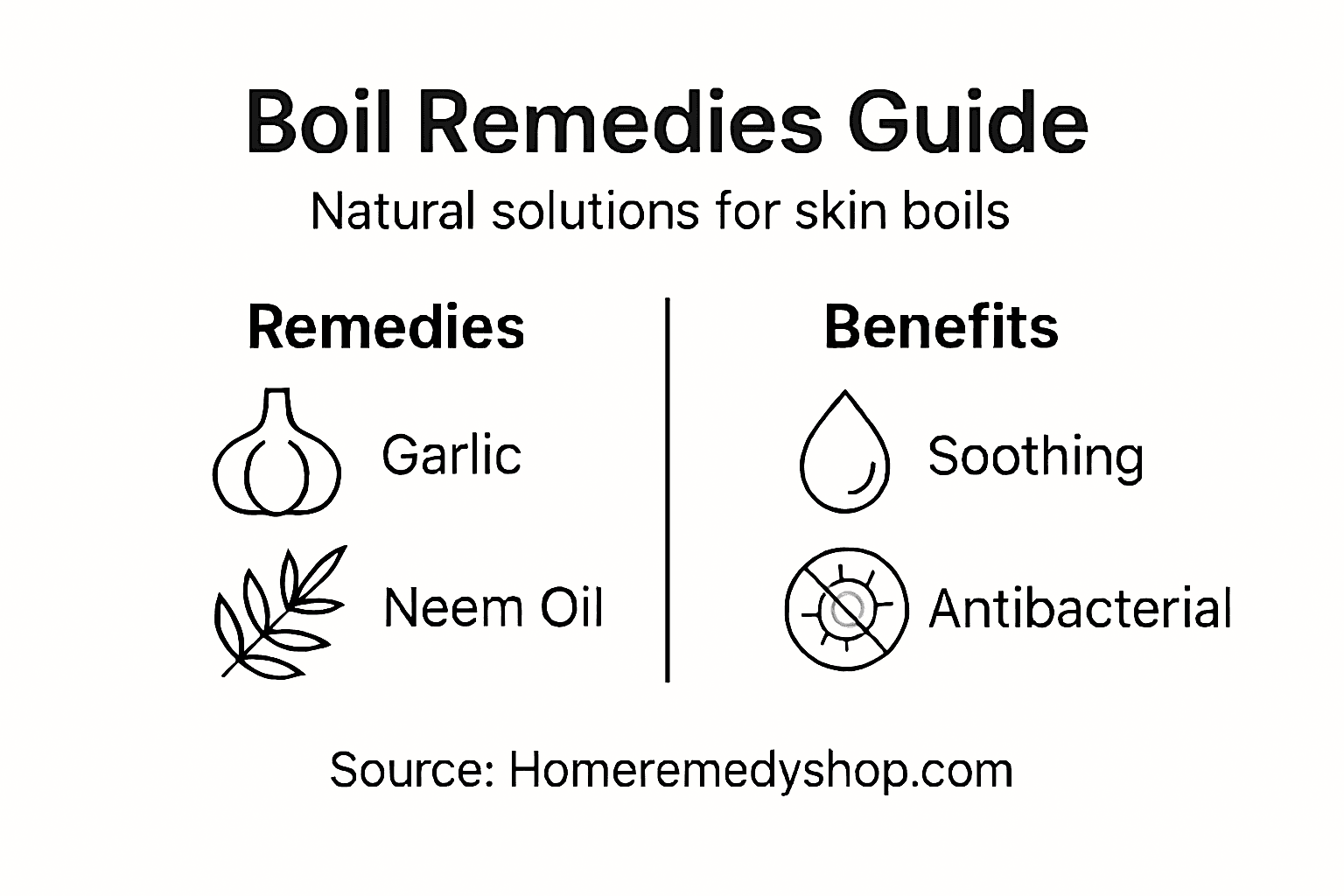 Boil Remedies Guide

Natural solutions for skin boils

Remedies

Garlic

Neem Oil

Benefits

Soothing

Antibacterial

Source: Homeremedyshop.com