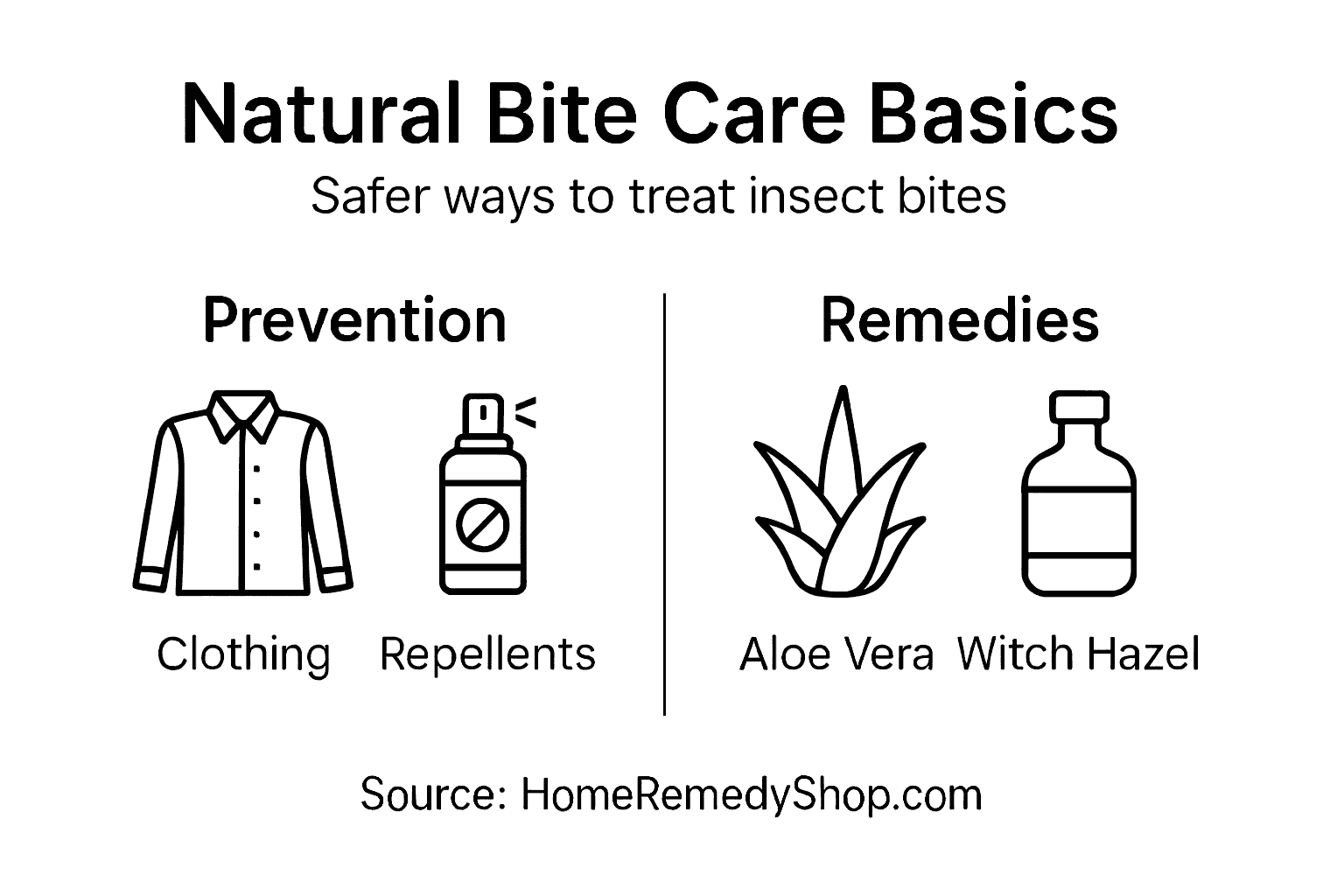 Natural Bite Care Basics

Safer ways to treat insect bites

Prevention

Clothing

Repellents

Remedies

Aloe Vera

Witch Hazel

Source: HomeRemedyShop.com