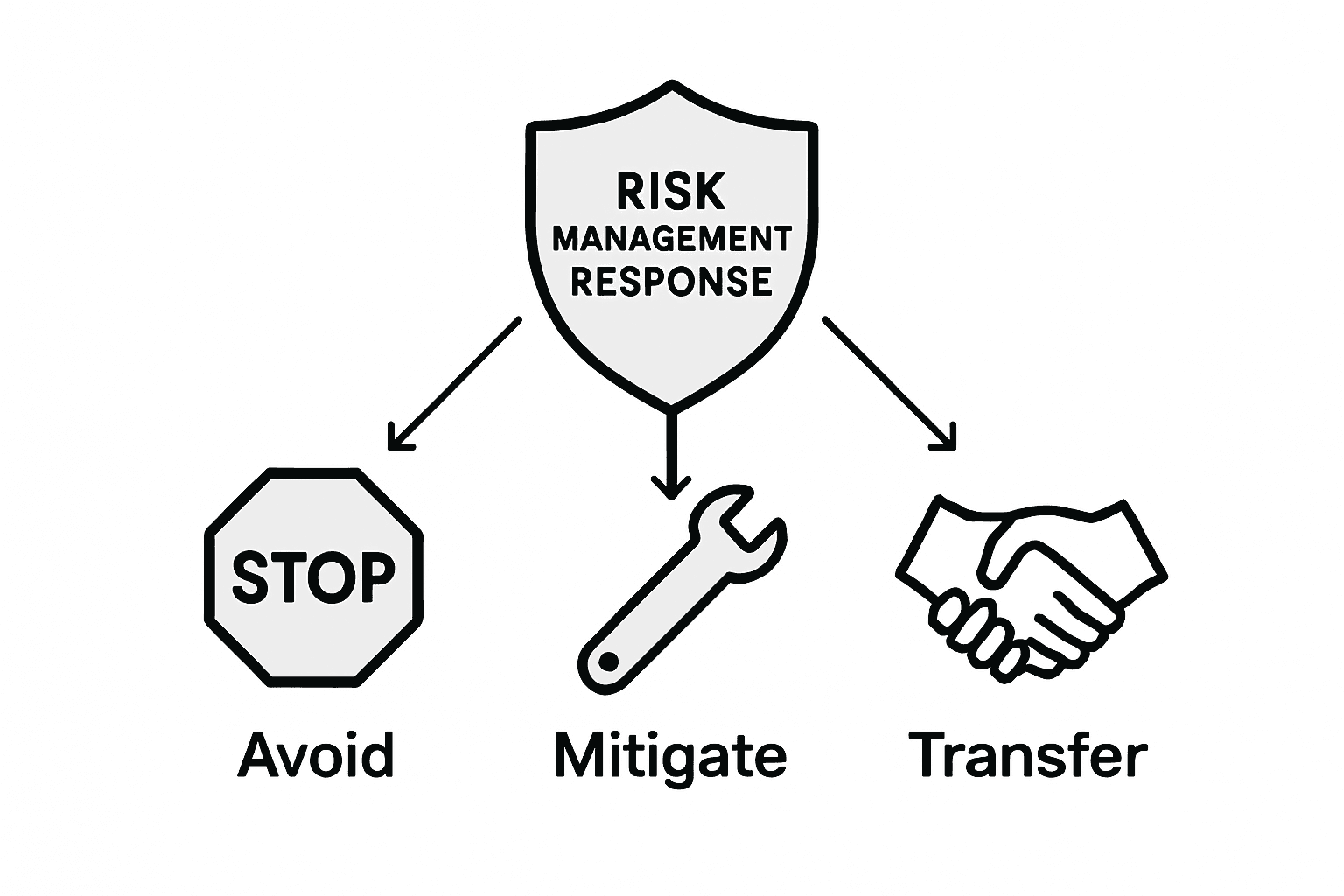 RISK
MANAGEMENT
RESPONSE

STOP

Avoid

Mitigate

Transfer