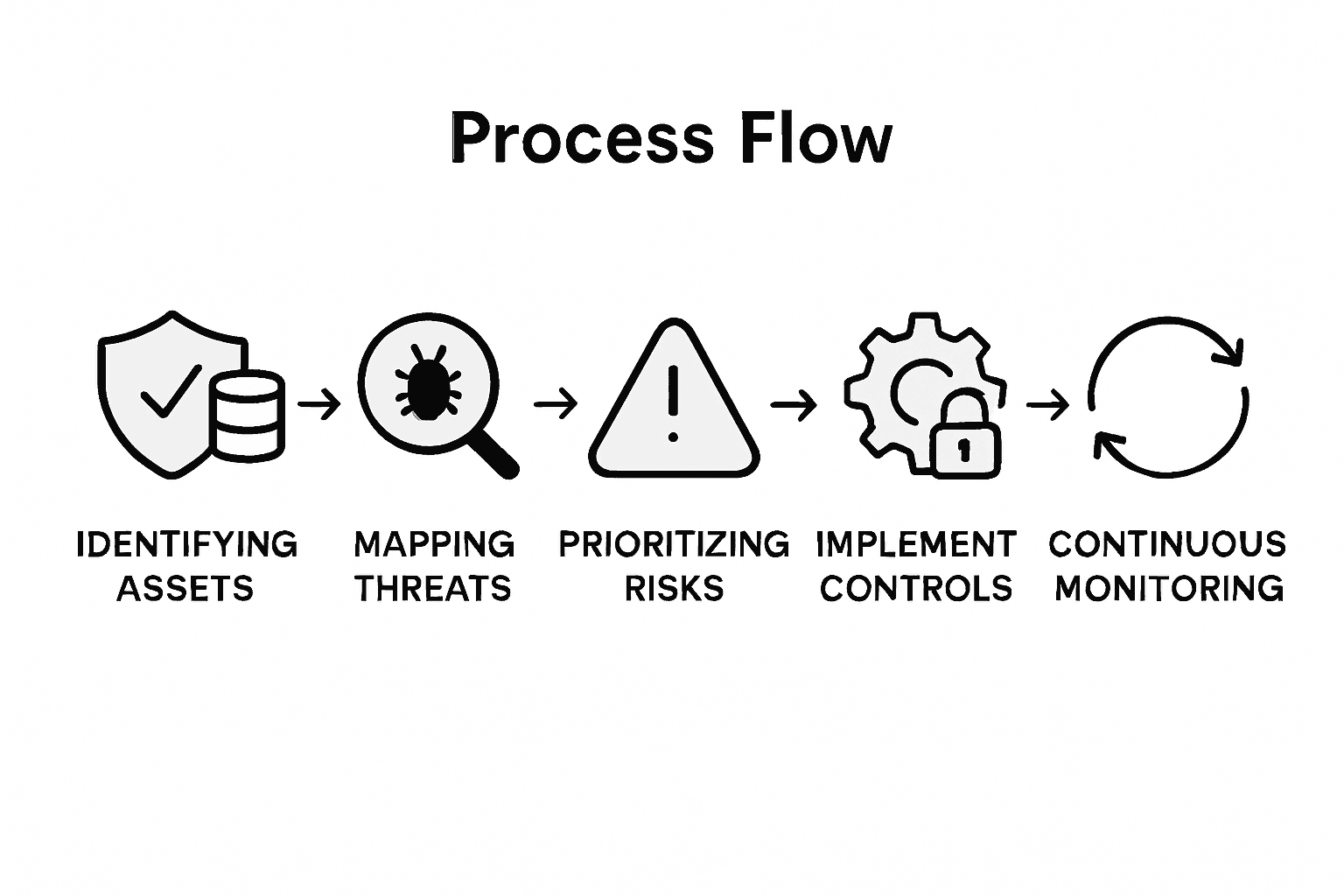 Process Flow

IDENTIFYING ASSETS

MAPPING THREATS

PRIORITIZING RISKS

IMPLEMENT CONTROLS

CONTINUOUS MONITORING