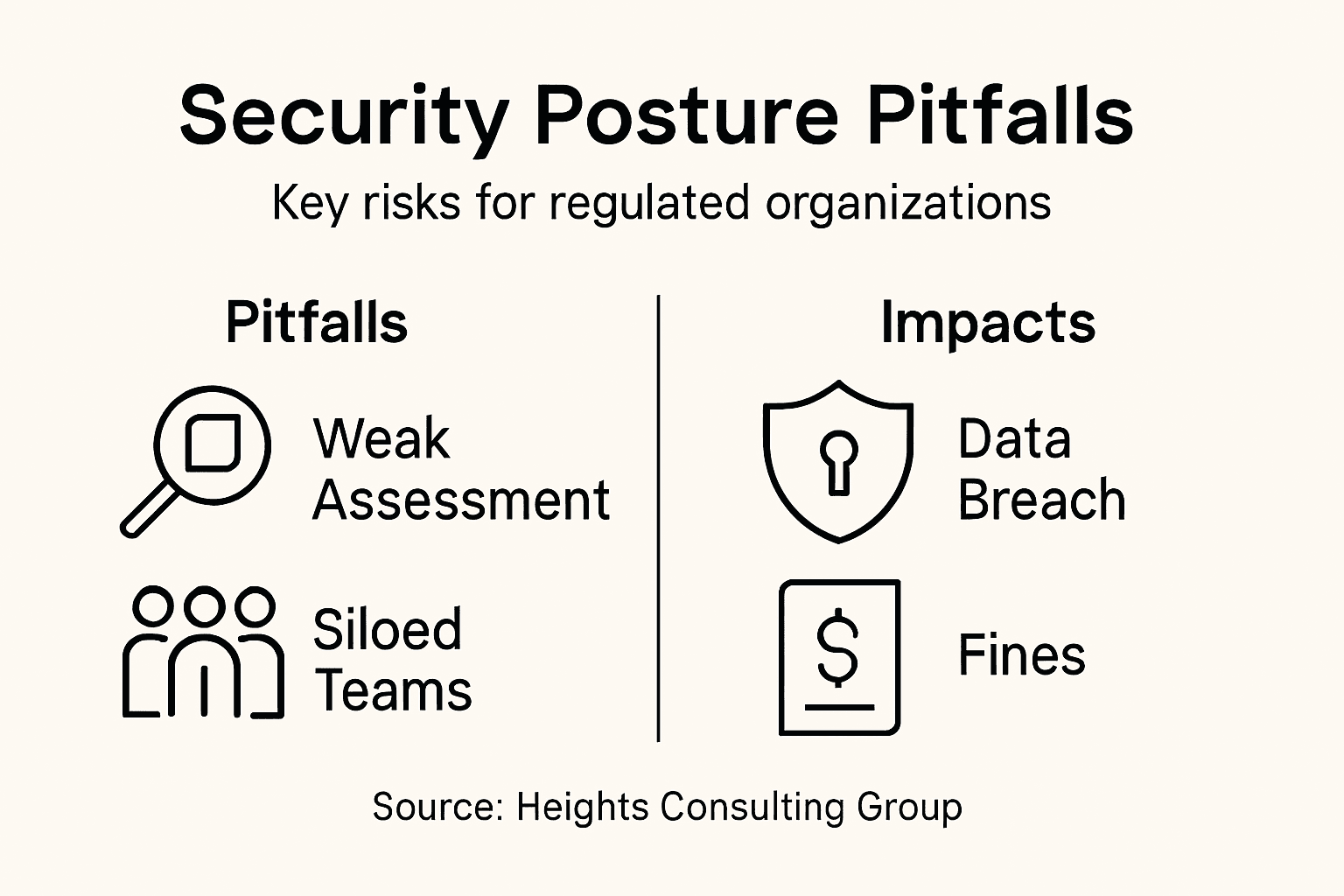 Security Posture Pitfalls

Key risks for regulated organizations

Pitfalls

Weak Assessment

Siloed Teams

Impacts

Data Breach

$

Fines

Source: Heights Consulting Group