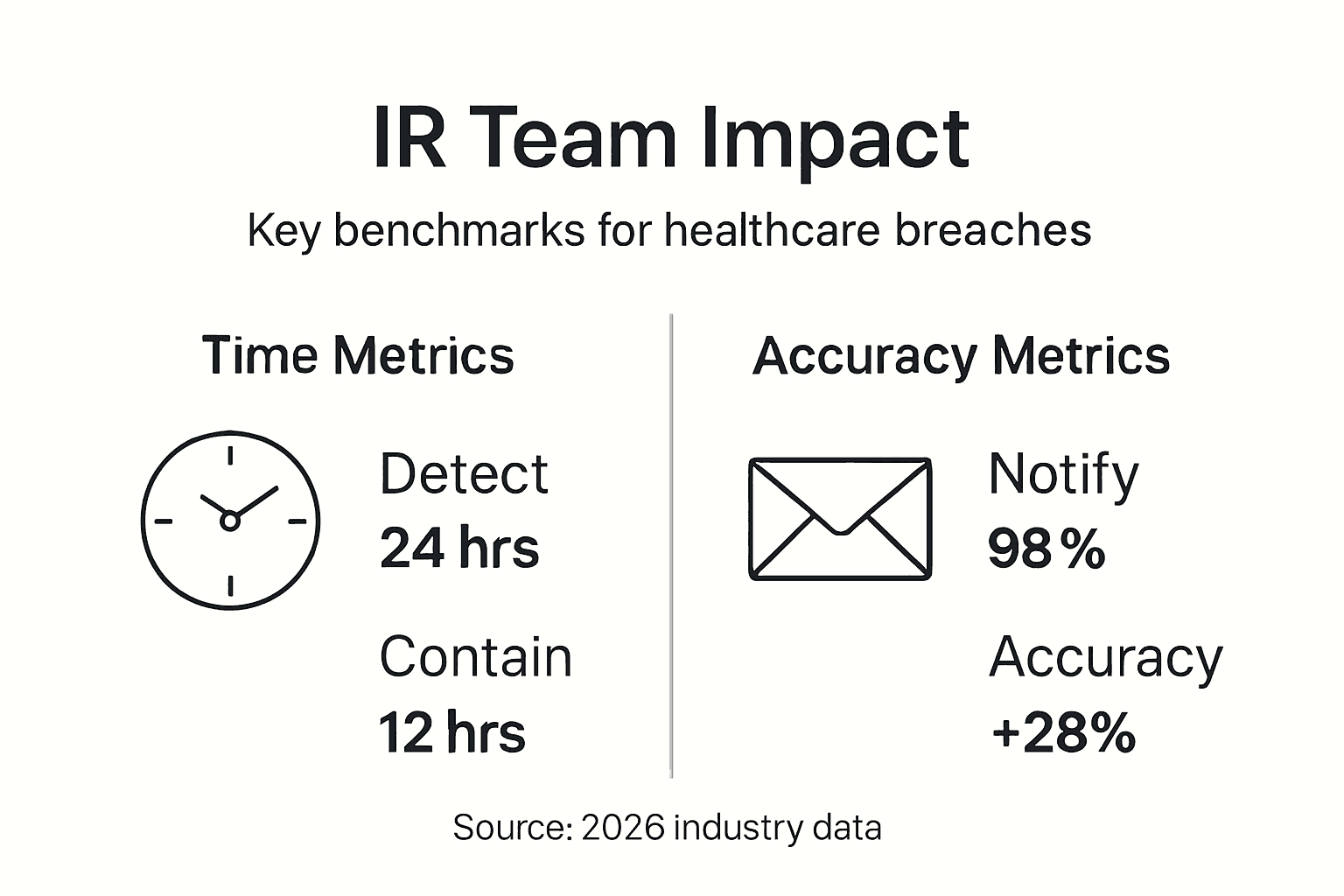 IR Team Impact

Key benchmarks for healthcare breaches

Time Metrics

Detect
24 hrs

Contain
12 hrs

Accuracy Metrics

Notify
98%

Accuracy
+28%

Source: 2026 industry data