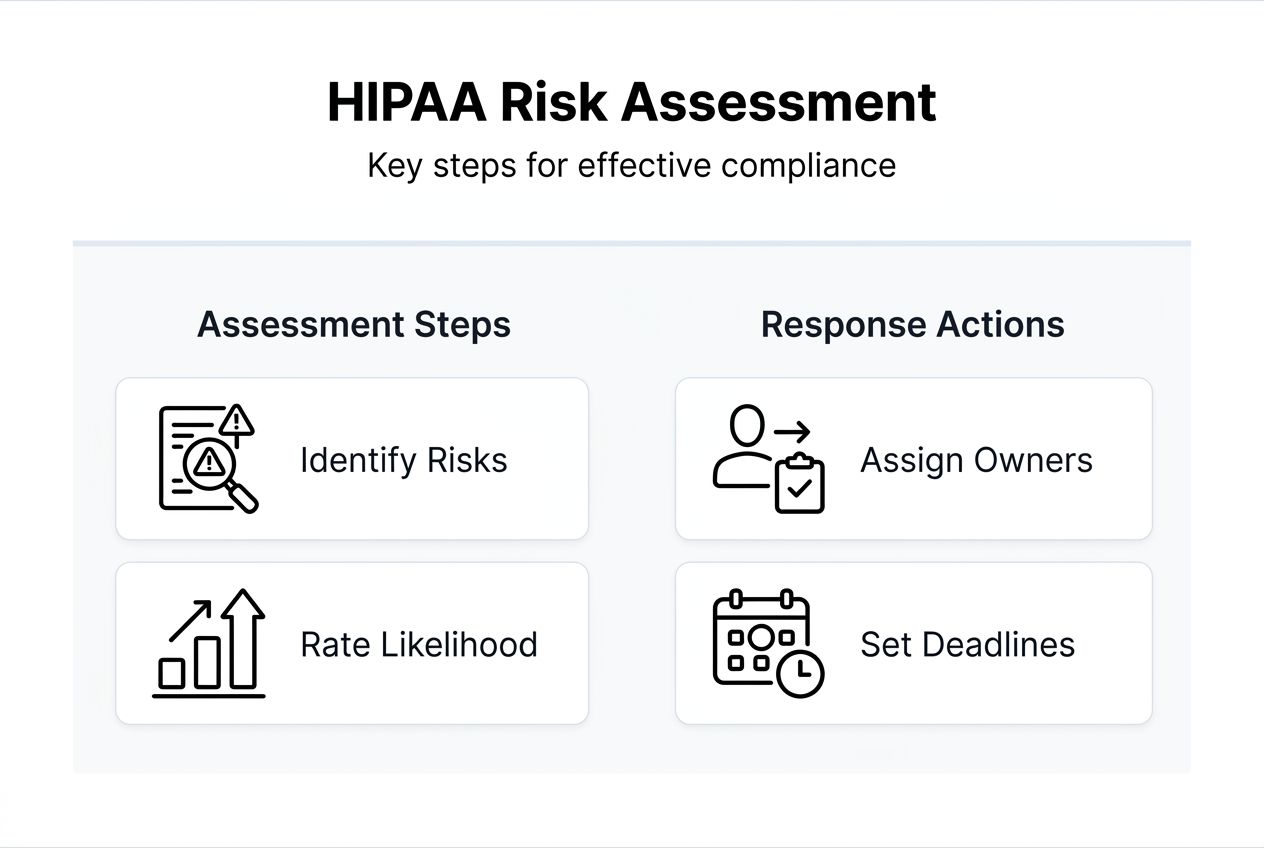 HIPAA Risk Assessment

Key steps for effective compliance

Assessment Steps

Identify Risks

Rate Likelihood

Response Actions

Assign Owners

Set Deadlines