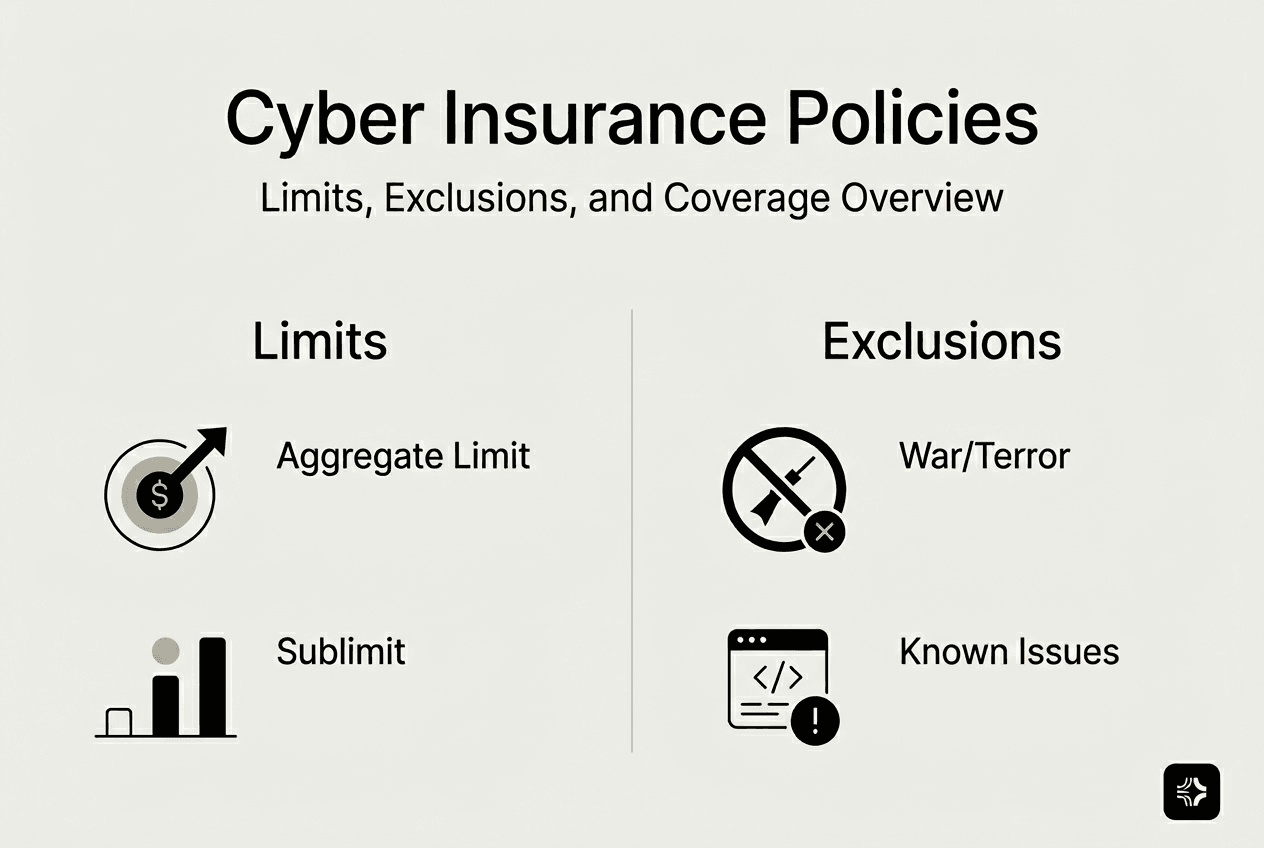 Cyber Insurance Policies

Limits, Exclusions, and Coverage Overview

Limits

$

Aggregate Limit

Sublimit

Exclusions

War/Terror

</>

Known Issues