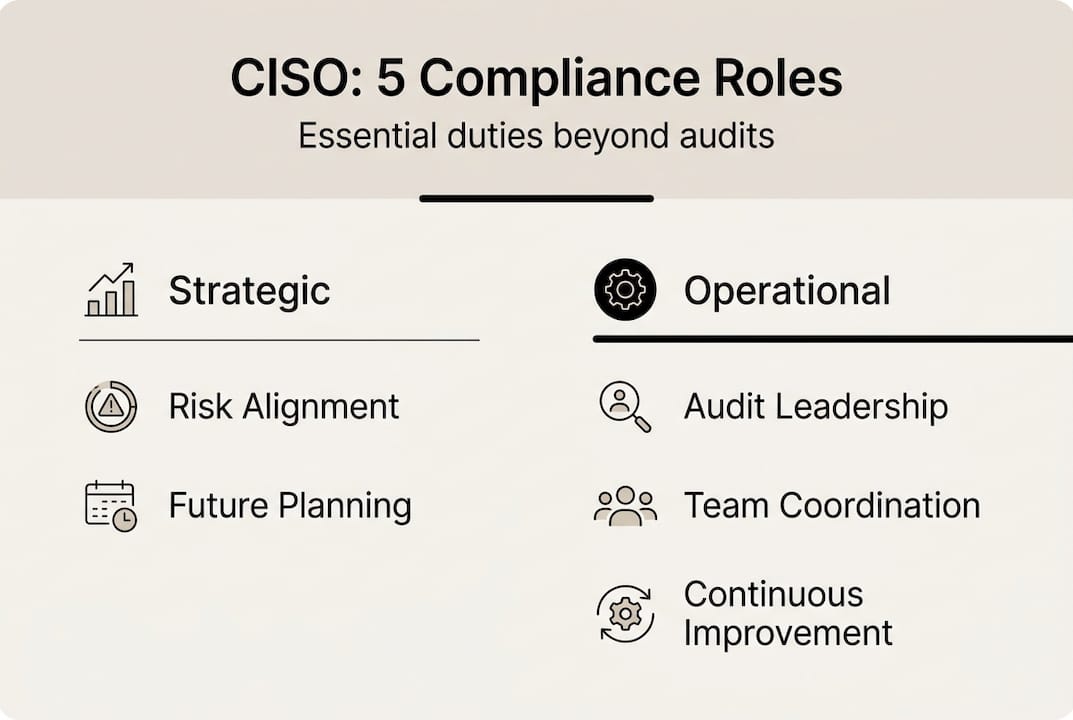 CISO: 5 Compliance Roles

Essential duties beyond audits

Strategic

Risk Alignment

Future Planning

Operational

Audit Leadership

Team Coordination

Continuous Improvement