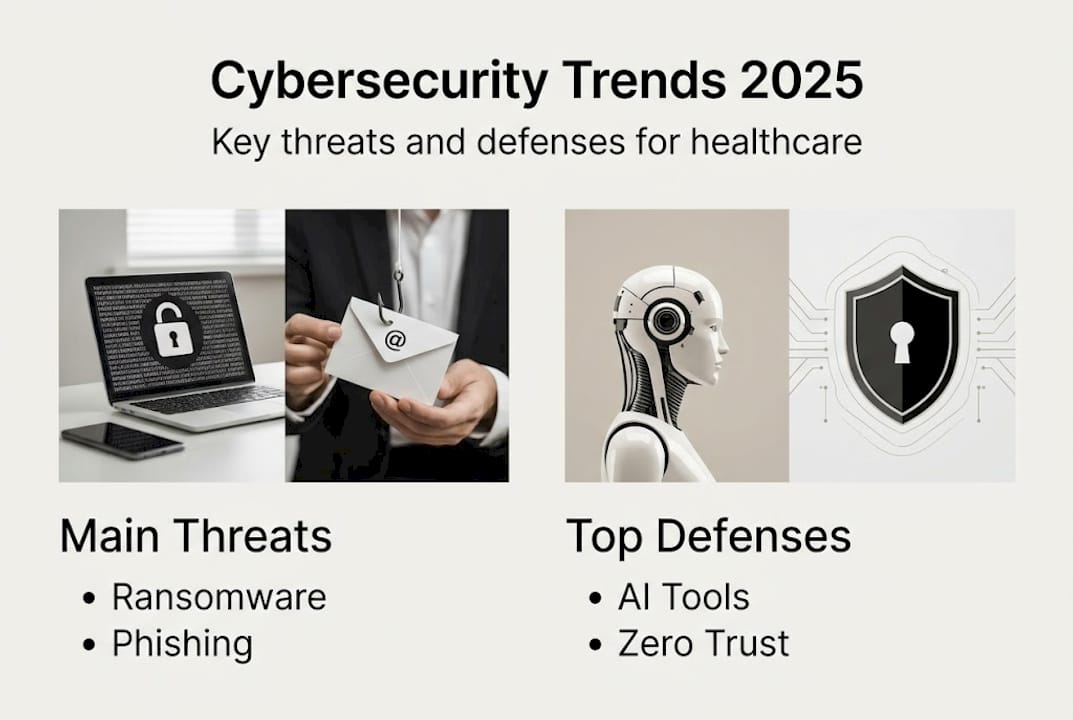 Cybersecurity Trends 2025

Key threats and defenses for healthcare

@

Main Threats

• Ransomware
• Phishing

Top Defenses

• AI Tools
• Zero Trust