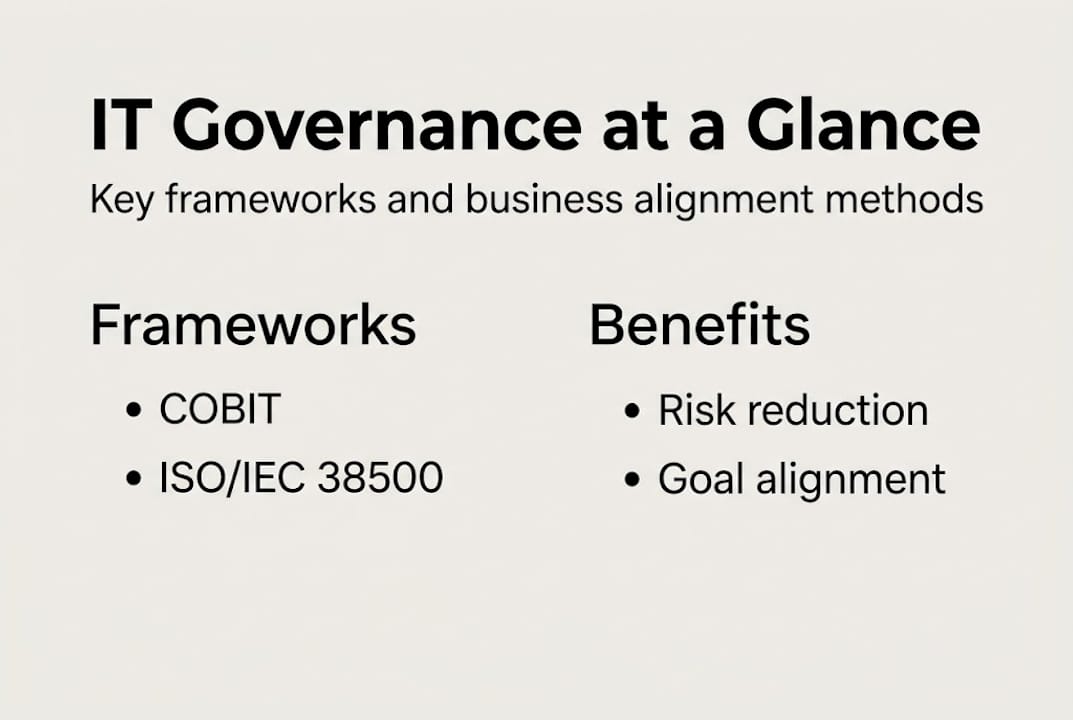 IT Governance at a Glance

Key frameworks and business alignment methods

Frameworks

• COBIT
• ISO/IEC 38500

Benefits

• Risk reduction
• Goal alignment