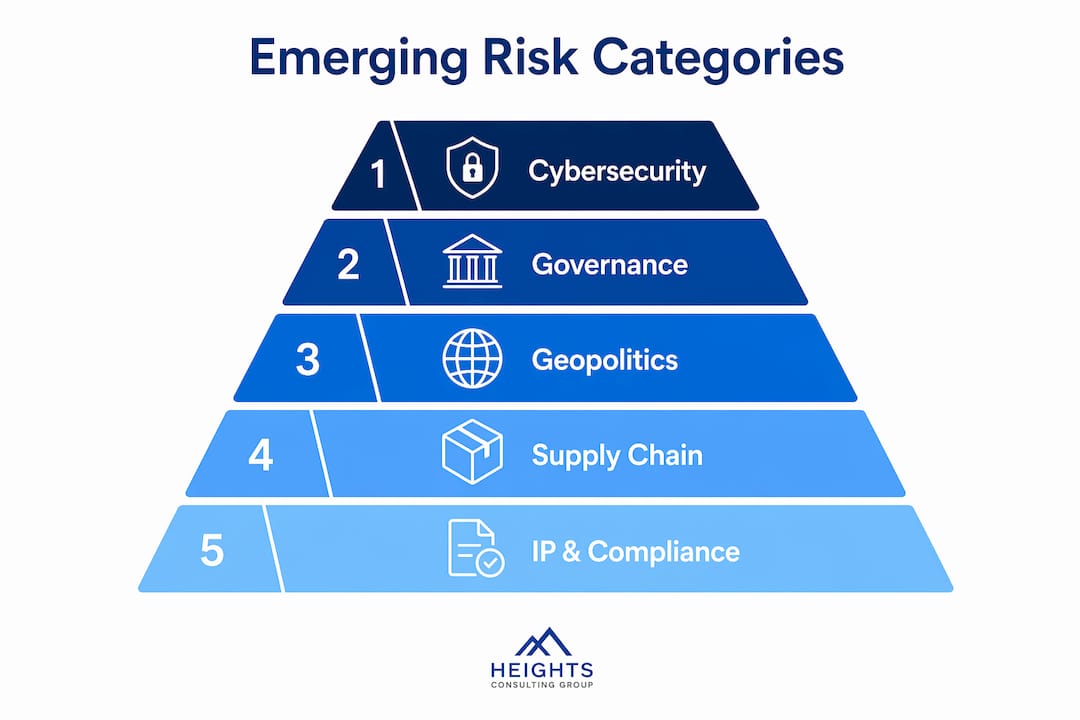 Emerging Risk Categories

1 Cybersecurity

2 Governance

3 Geopolitics

4 Supply Chain

5 IP & Compliance

HEIGHTS
CONSULTING GROUP