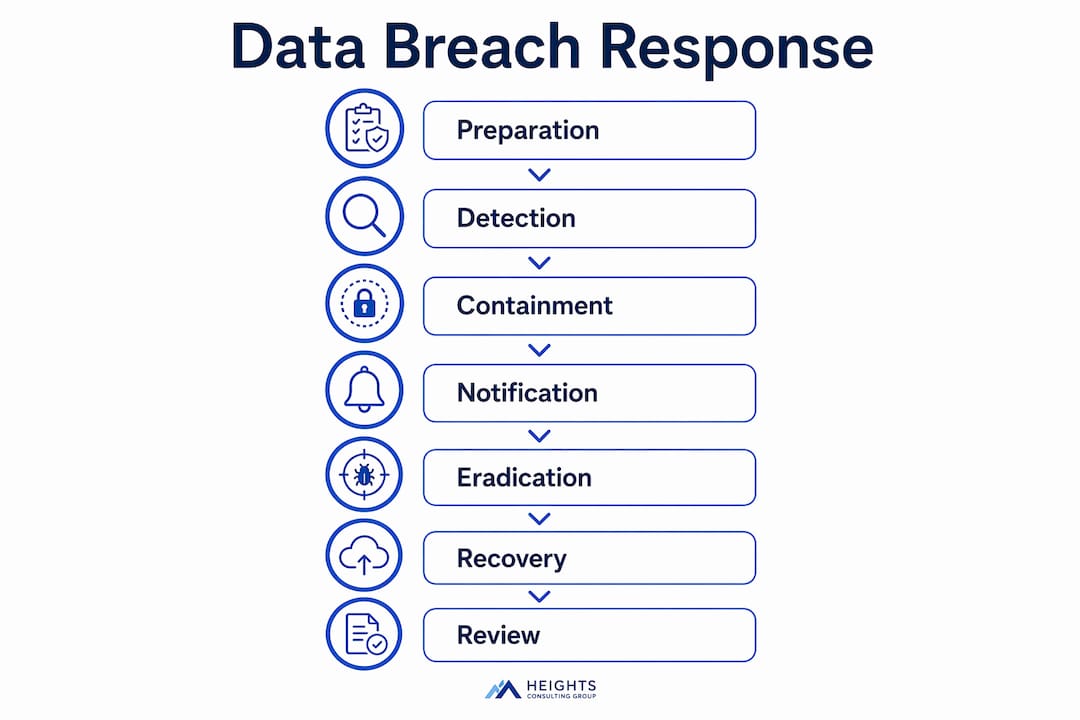 Data Breach Response

Preparation

Detection

Containment

Notification

Eradication

Recovery

Review

HEIGHTS
CONSULTING GROUP