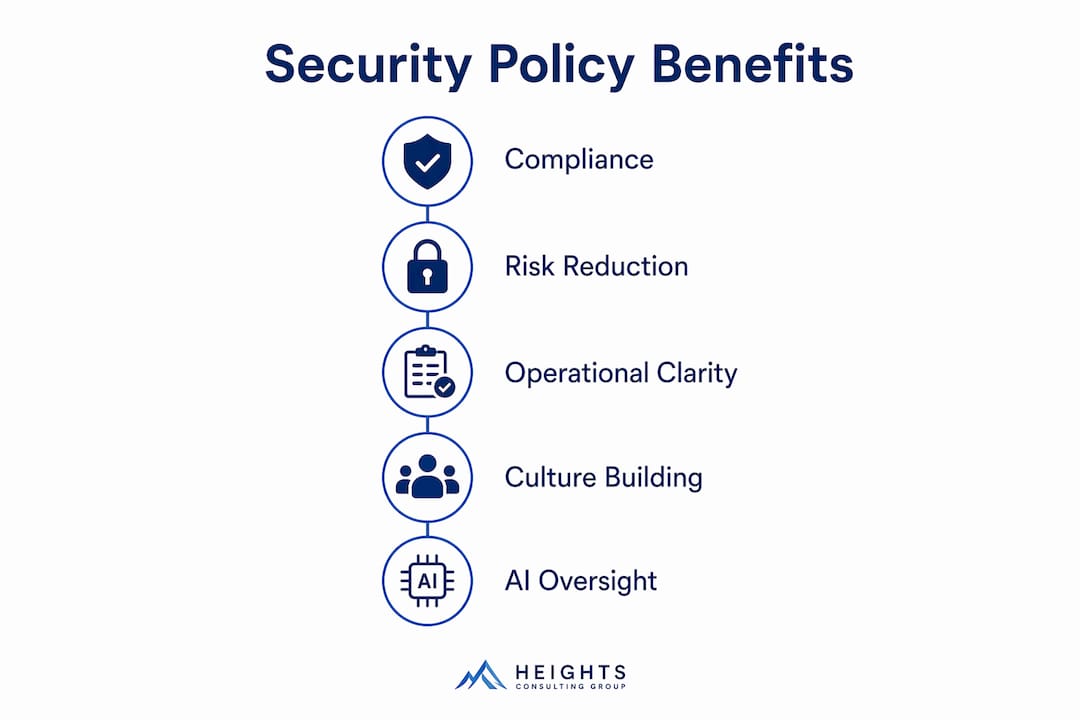 Security Policy Benefits

Compliance

Risk Reduction

Operational Clarity

Culture Building

AI

AI Oversight

HEIGHTS
CONSULTING GROUP