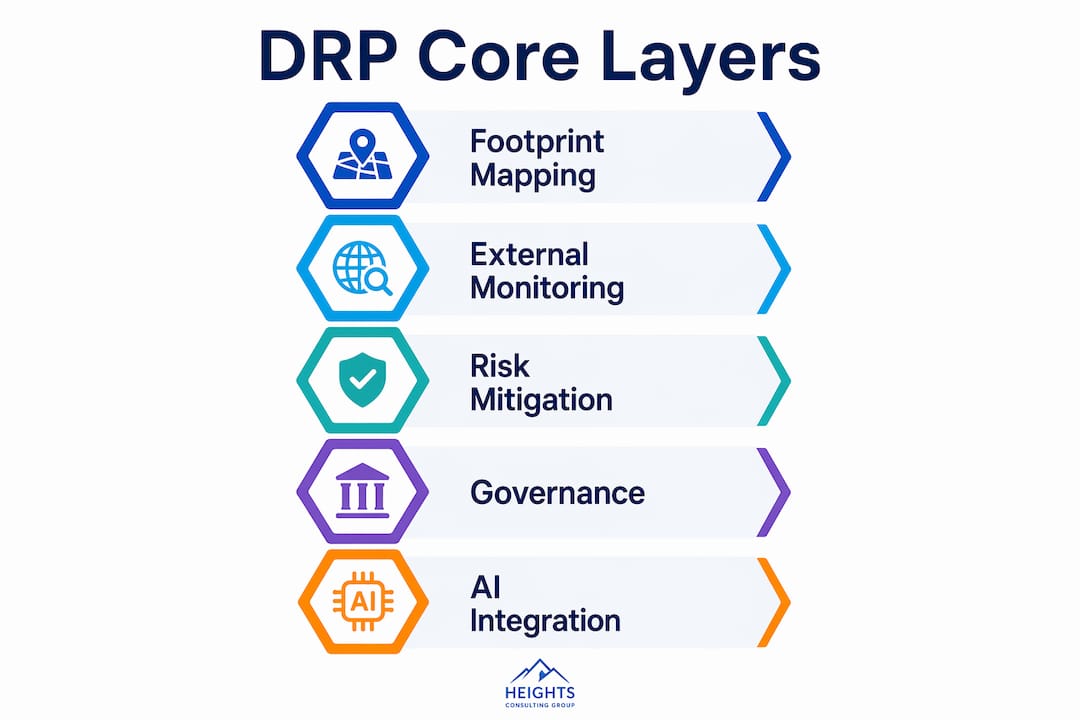 DRP Core Layers

Footprint Mapping

External Monitoring

Risk Mitigation

Governance

AI

AI Integration

HEIGHTS
CONSULTING GROUP