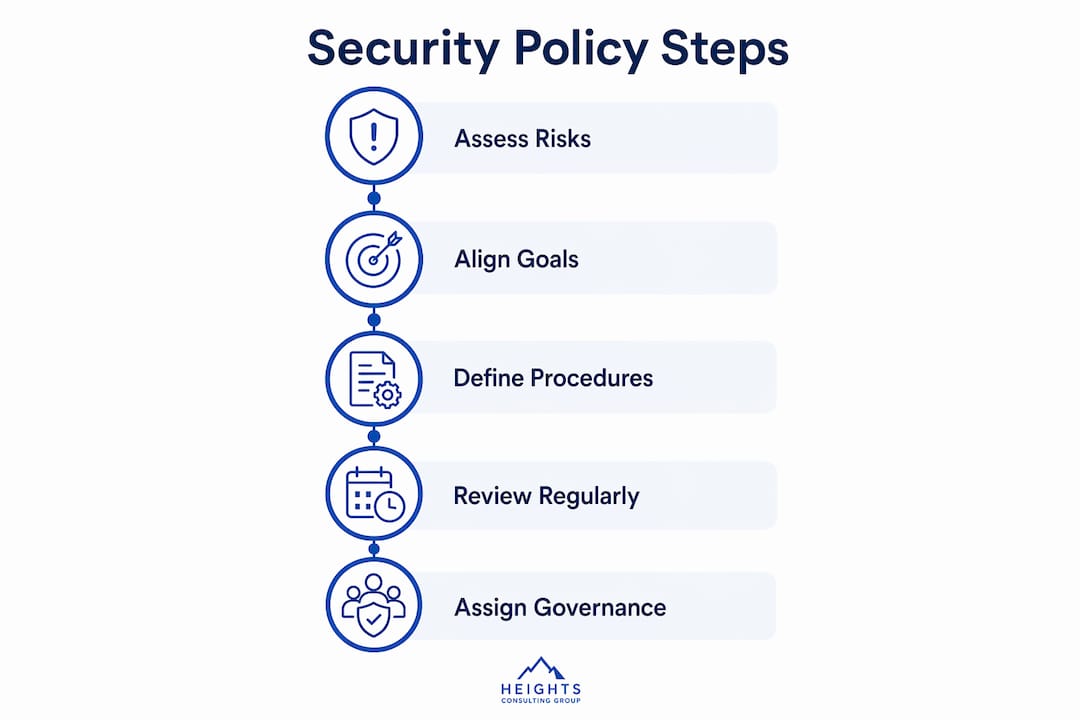 Security Policy Steps

Assess Risks

Align Goals

Define Procedures

Review Regularly

Assign Governance

HEIGHTS
CONSULTING GROUP