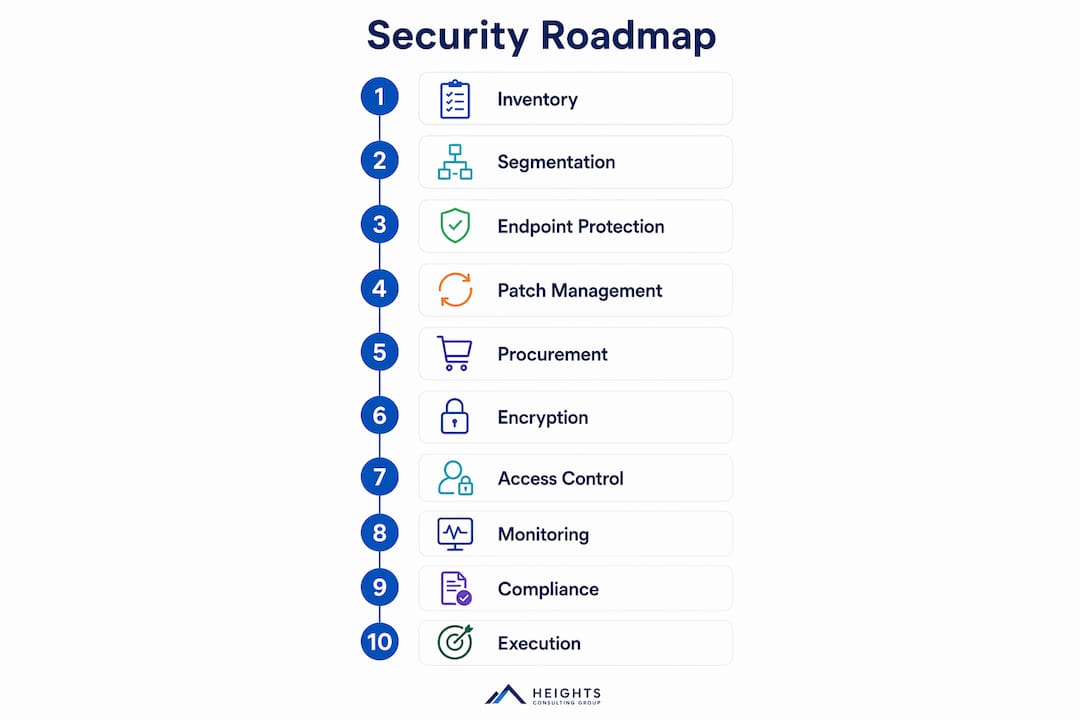 Security Roadmap

1 Inventory

2 Segmentation

3 Endpoint Protection

4 Patch Management

5 Procurement

6 Encryption

7 Access Control

8 Monitoring

9 Compliance

10 Execution

HEIGHTS
CONSULTING GROUP