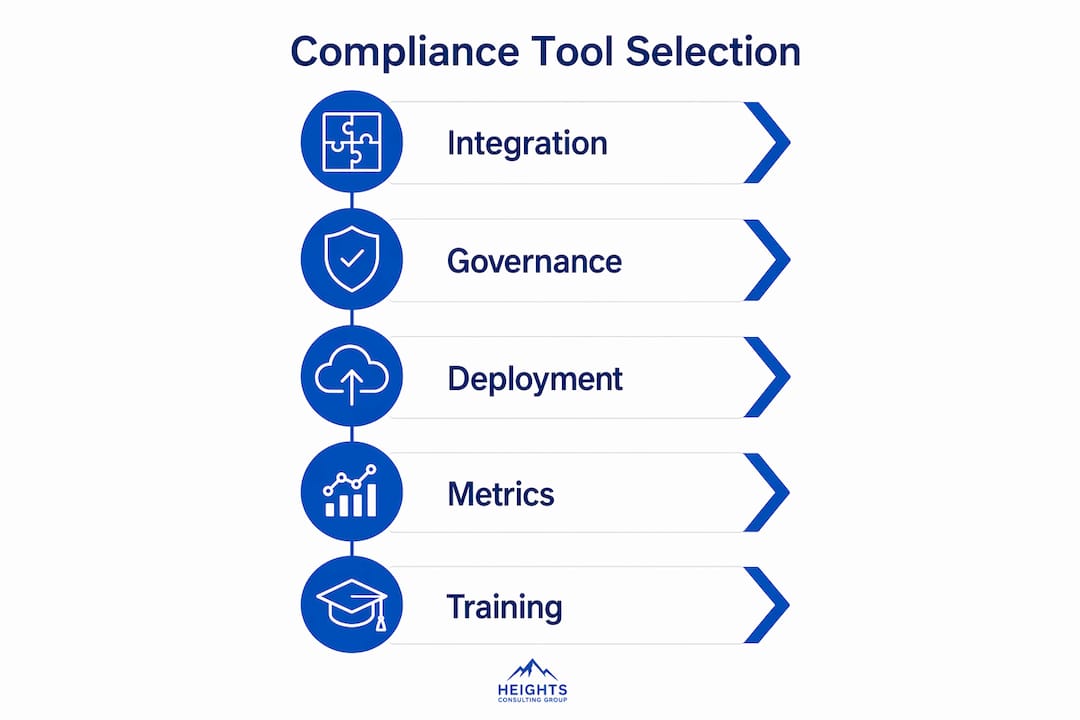 Compliance Tool Selection

Integration

Governance

Deployment

Metrics

Training

HEIGHTS
CONSULTING GROUP