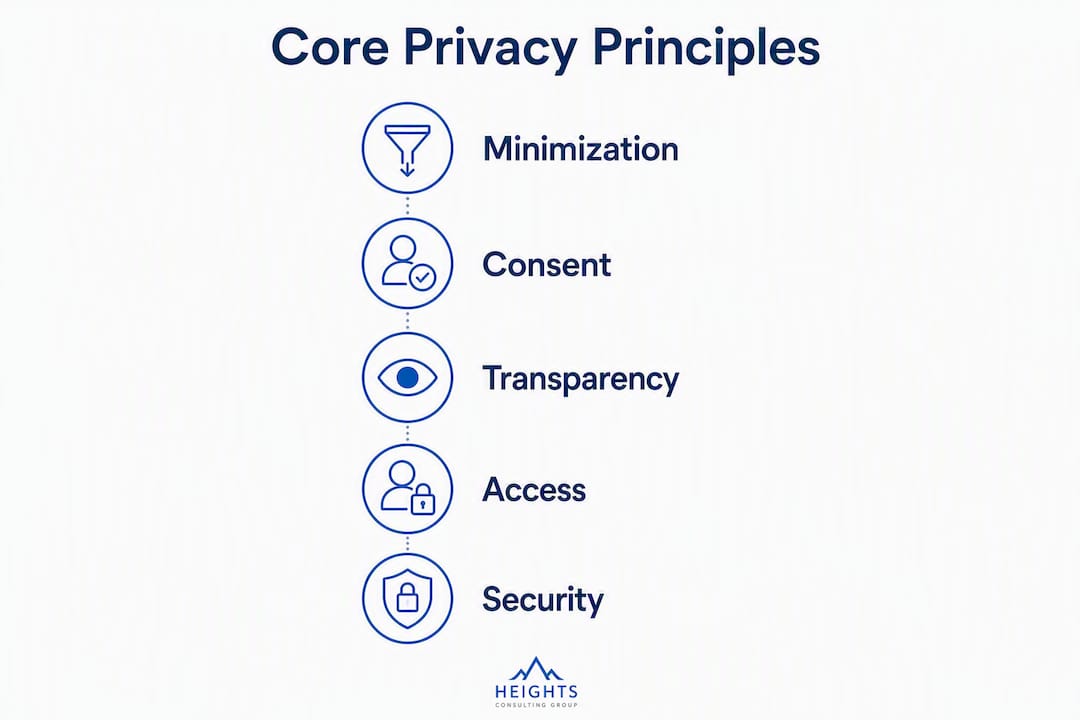 Core Privacy Principles

Minimization

Consent

Transparency

Access

Security

HEIGHTS
CONSULTING GROUP