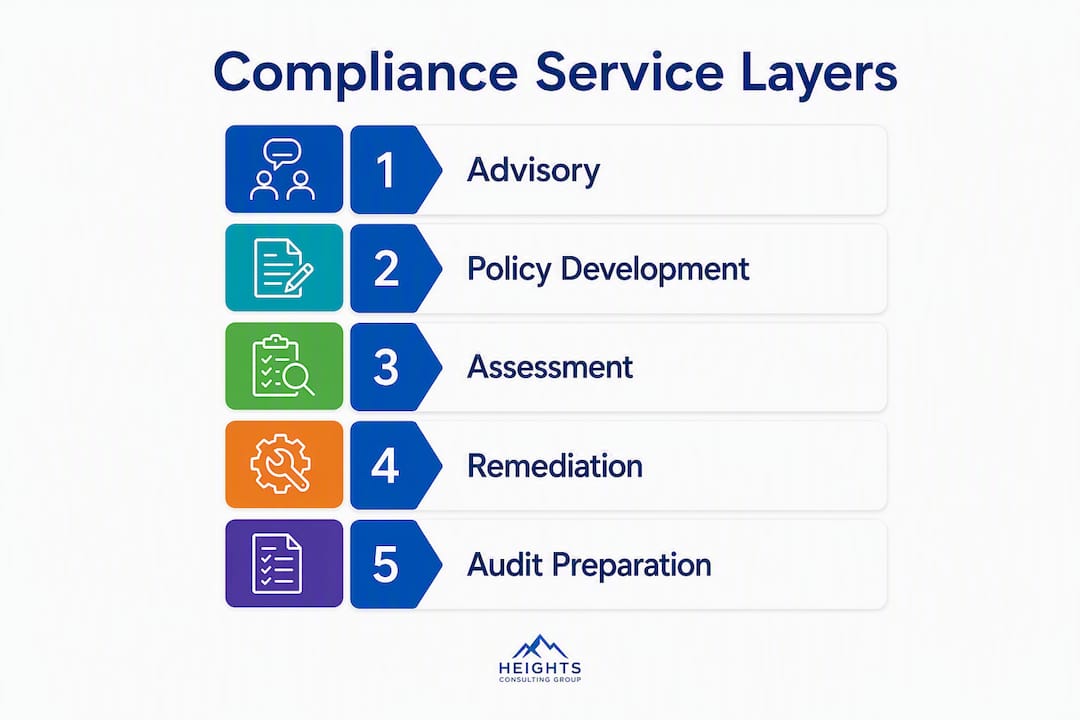 Compliance Service Layers

1 Advisory

2 Policy Development

3 Assessment

4 Remediation

5 Audit Preparation

HEIGHTS
CONSULTING GROUP