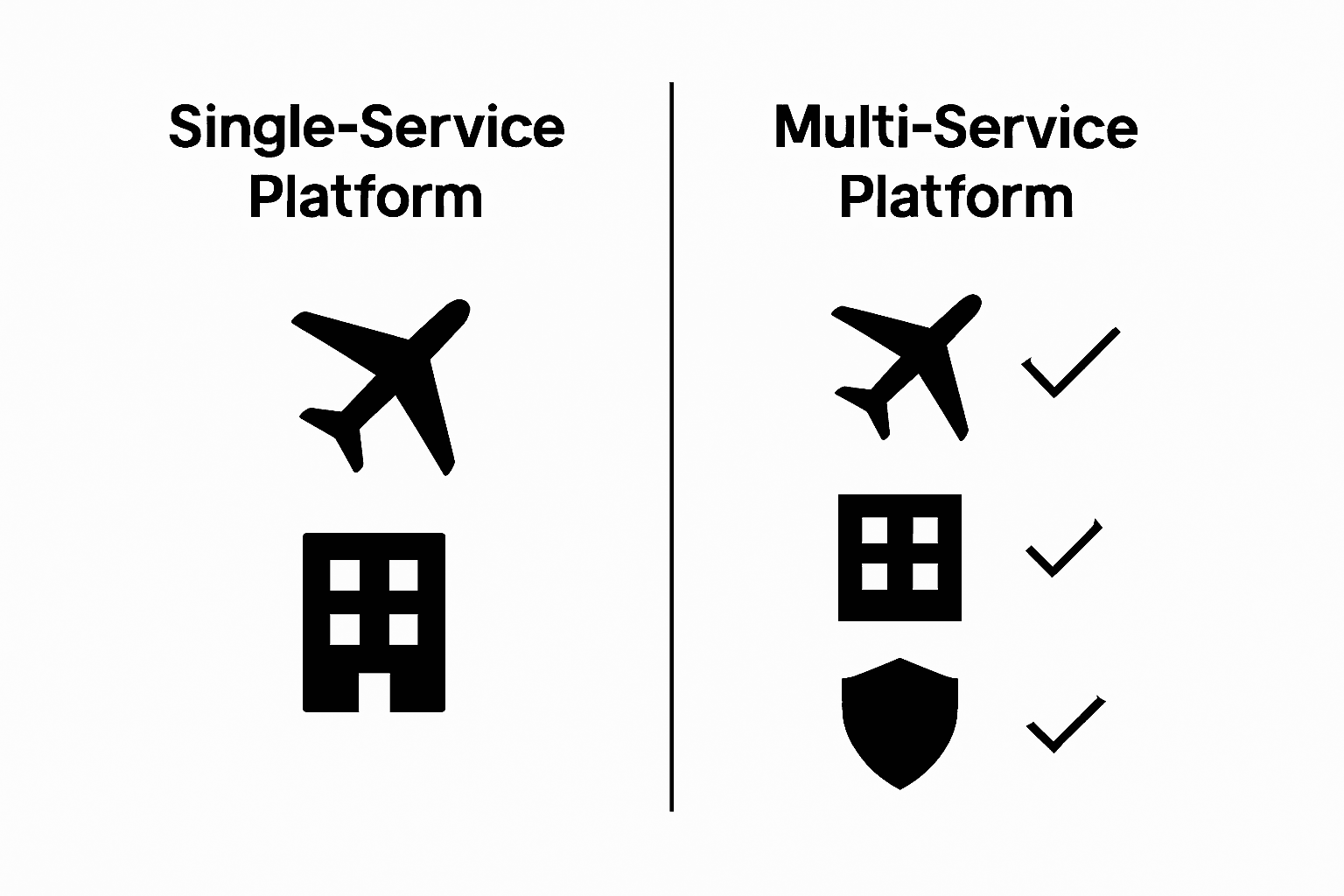 Single-Service Platform

Multi-Service Platform