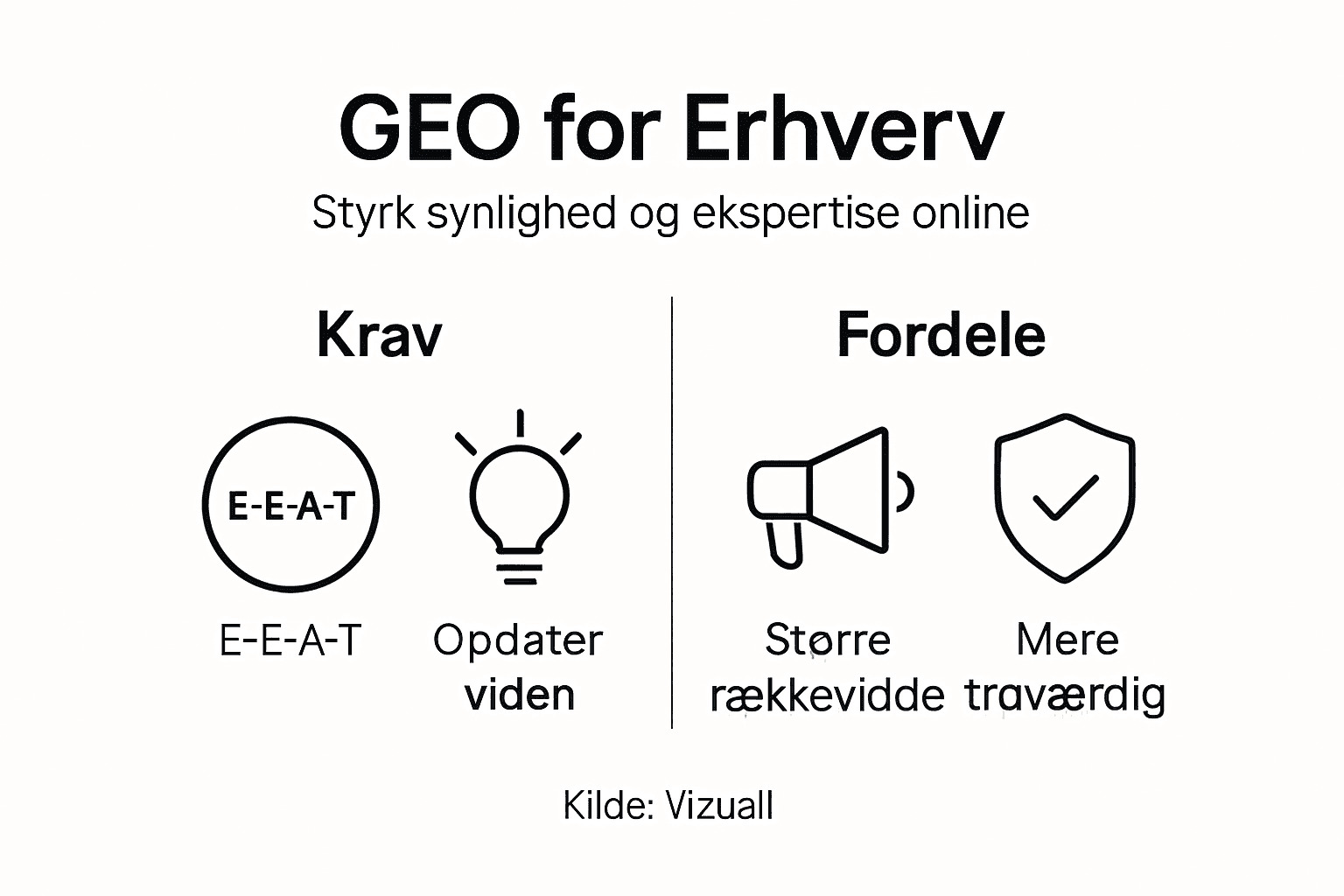 GEO for Erhverv

Styrk synlighed og ekspertise online

Krav

E-E-A-T

E-E-A-T

Opdater viden

Fordele

Større rækkevidde

Mere troværdig

Kilde: Vizuall