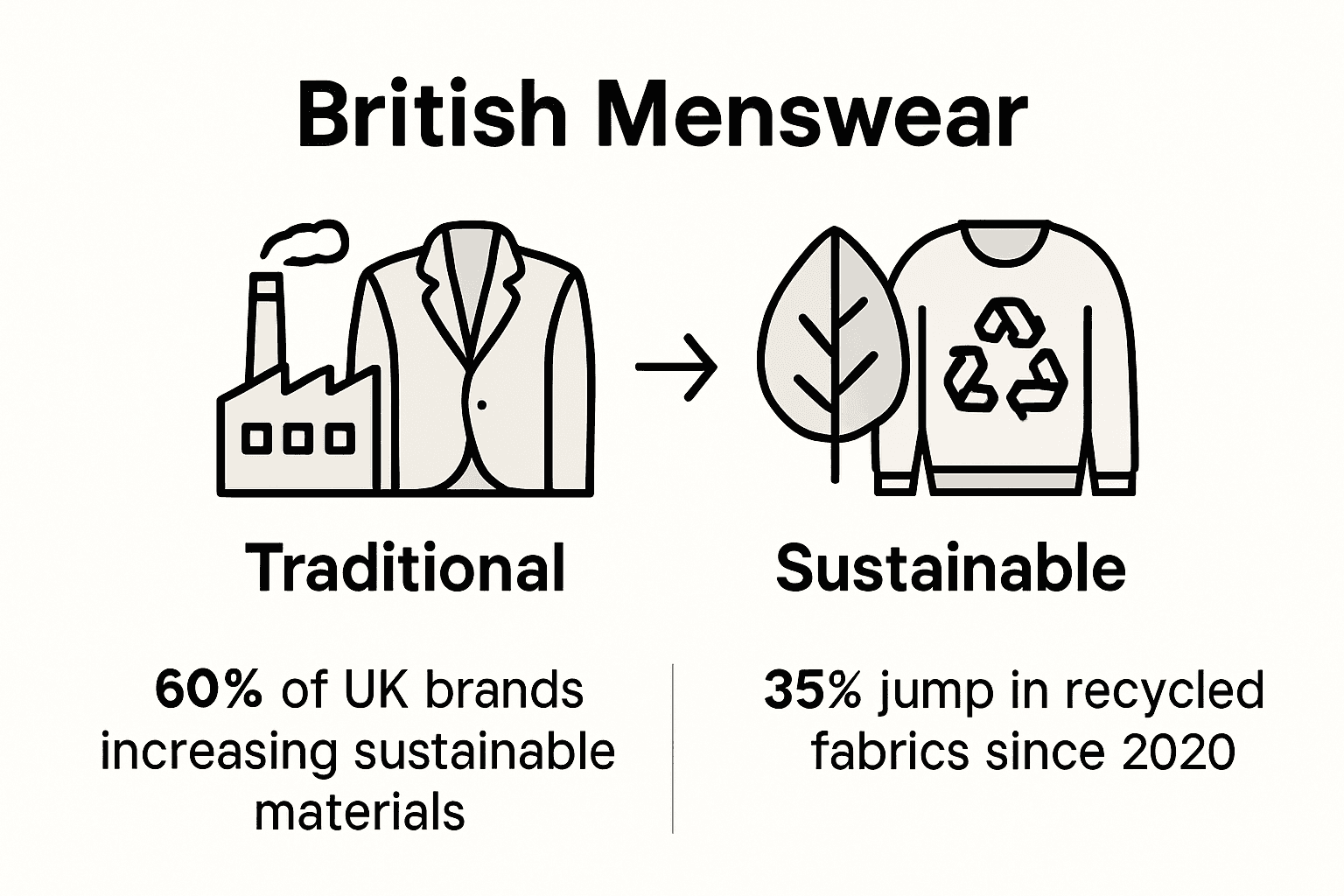 British Menswear

Traditional

Sustainable

60% of UK brands increasing sustainable materials

35% jump in recycled fabrics since 2020