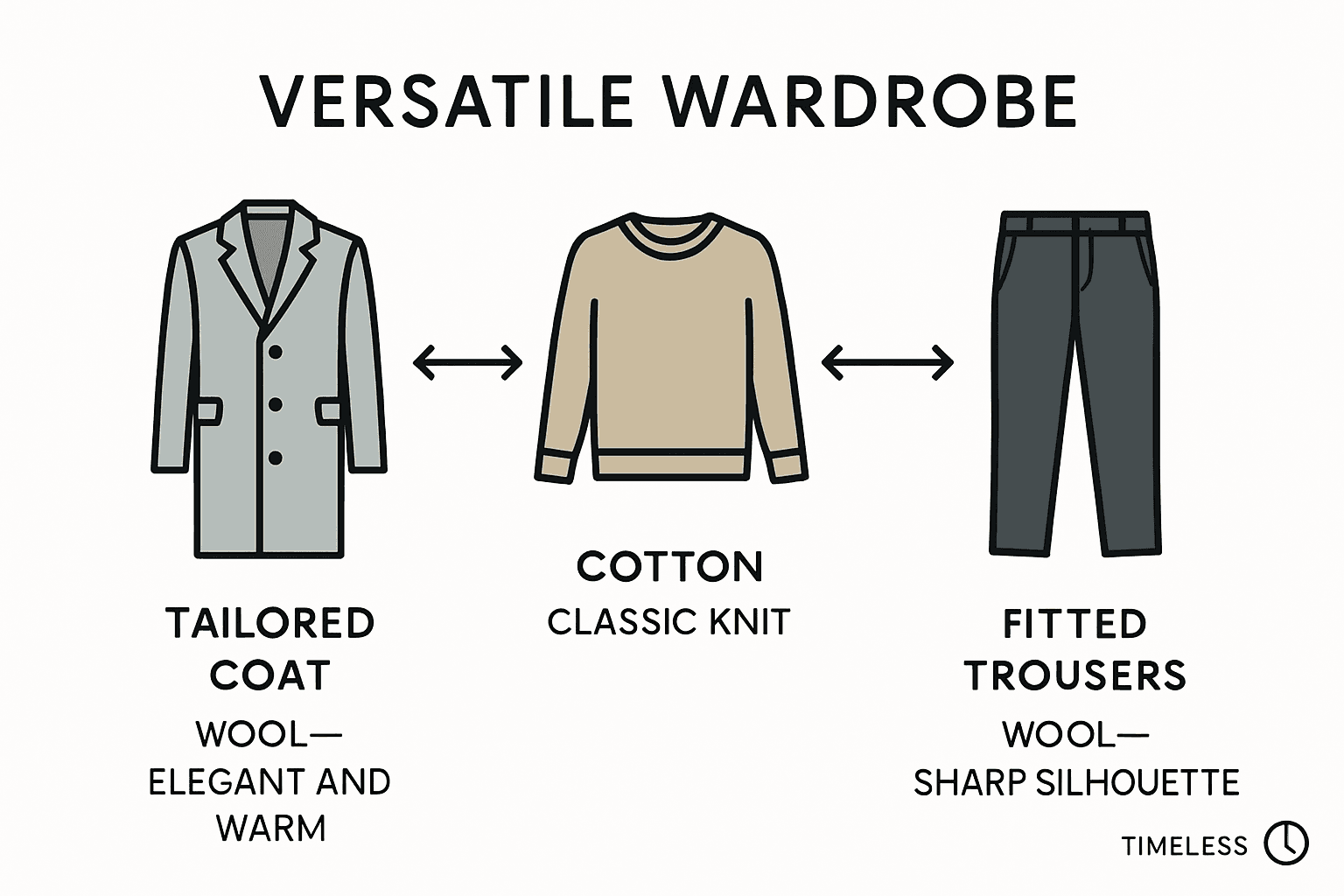 VERSATILE WARDROBE

TAILORED COAT

WOOL—
ELEGANT AND WARM

COTTON

CLASSIC KNIT

FITTED TROUSERS

WOOL—
SHARP SILHOUETTE

TIMELESS