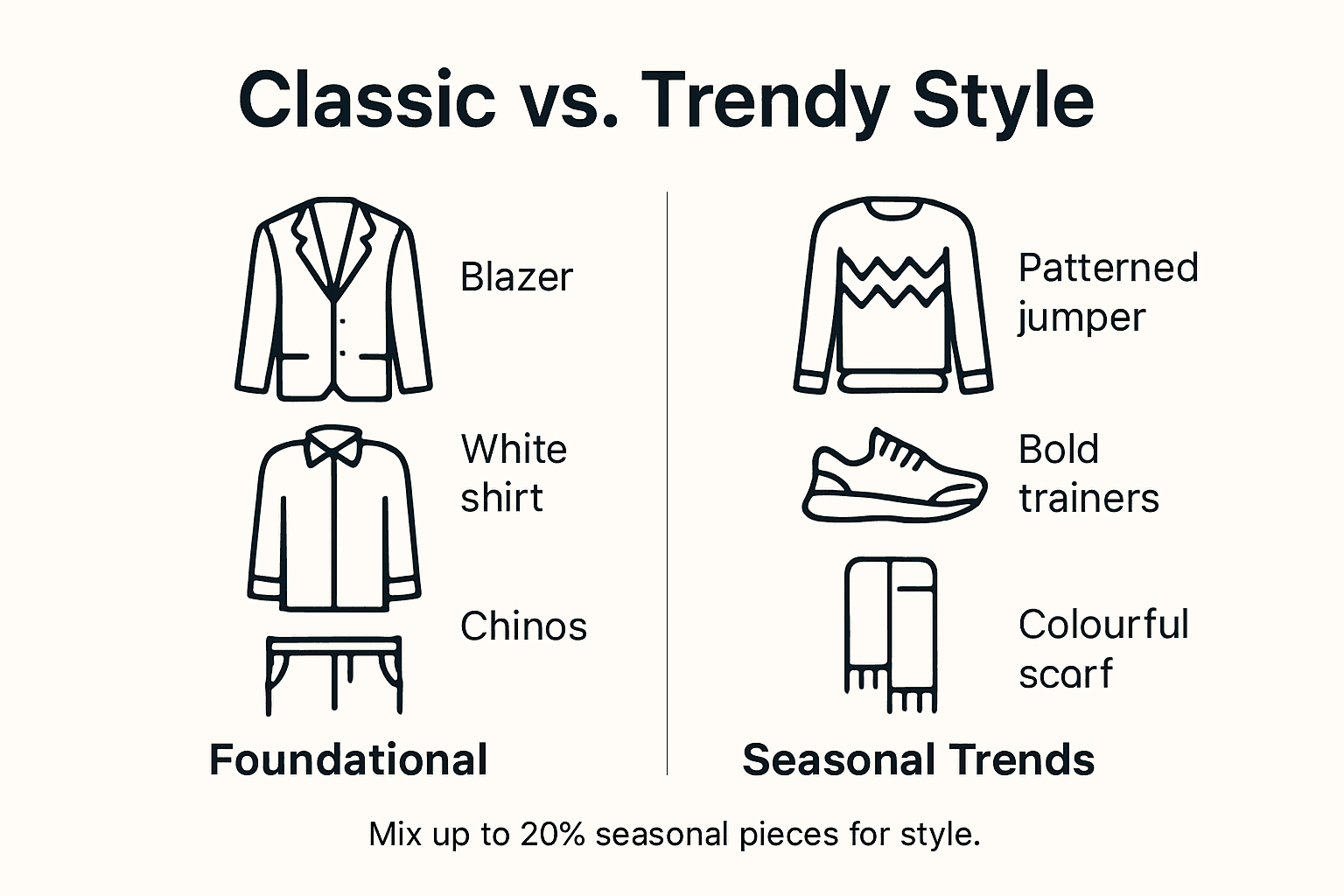 Classic vs. Trendy Style

Blazer

White shirt

Chinos

Foundational

Patterned jumper

Bold trainers

Colourful scarf

Seasonal Trends

Mix up to 20% seasonal pieces for style.