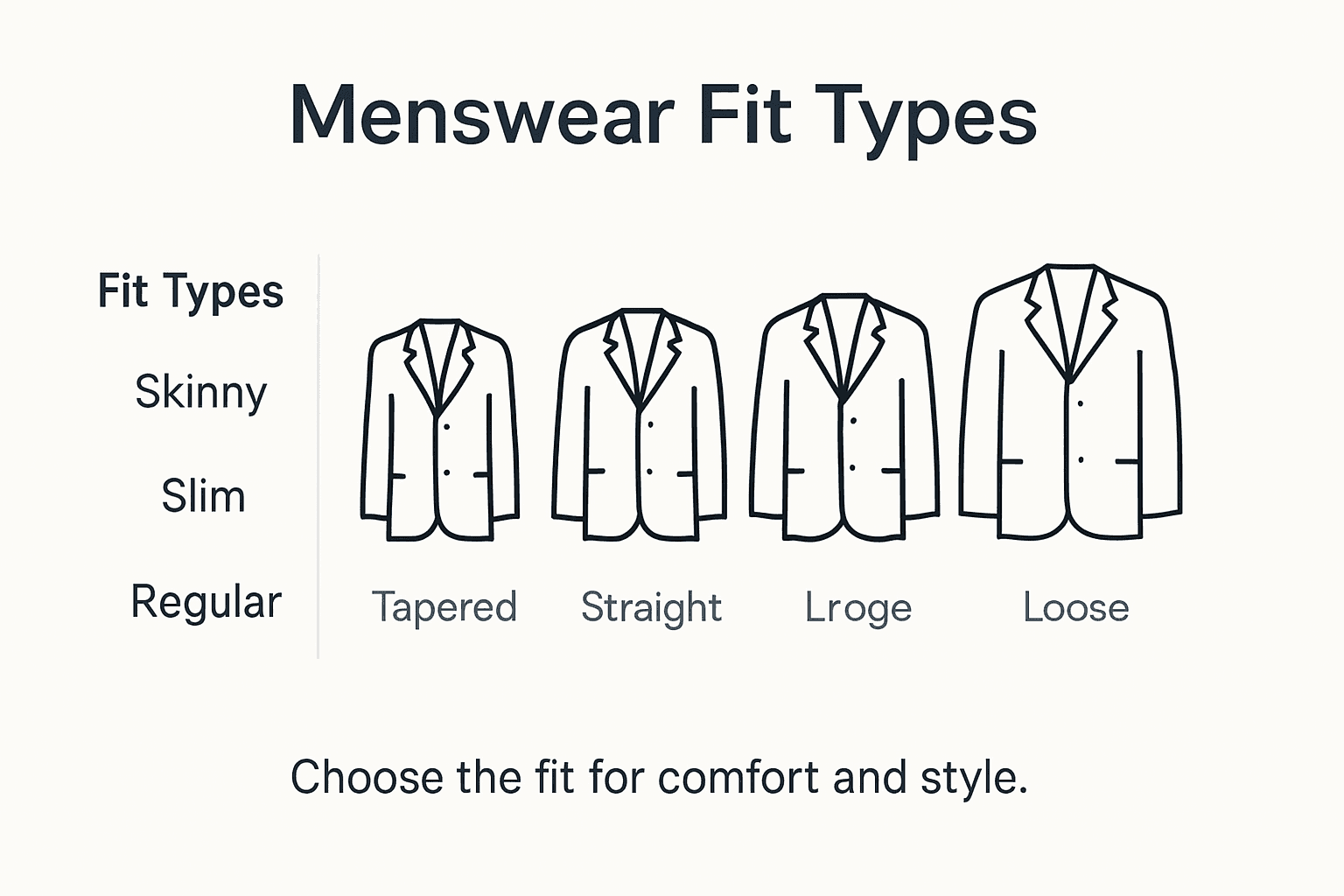 Menswear Fit Types

Fit Types

Skinny

Slim

Regular

Tapered Straight Lroge Loose

Choose the fit for comfort and style.