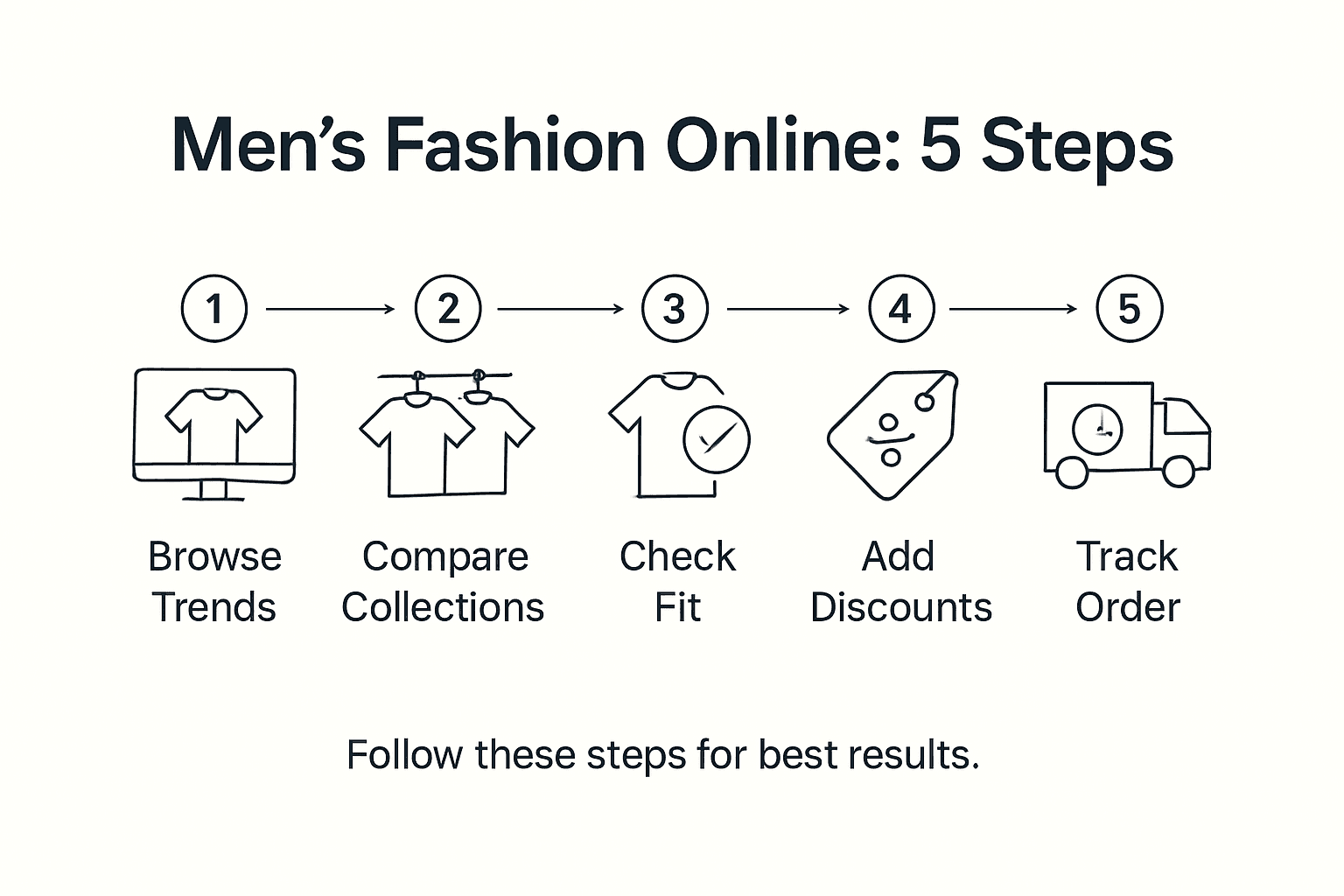 Men’s Fashion Online: 5 Steps

1 2 3 4 5

Browse Trends

Compare Collections

Check Fit

Add Discounts

Track Order

Follow these steps for best results.