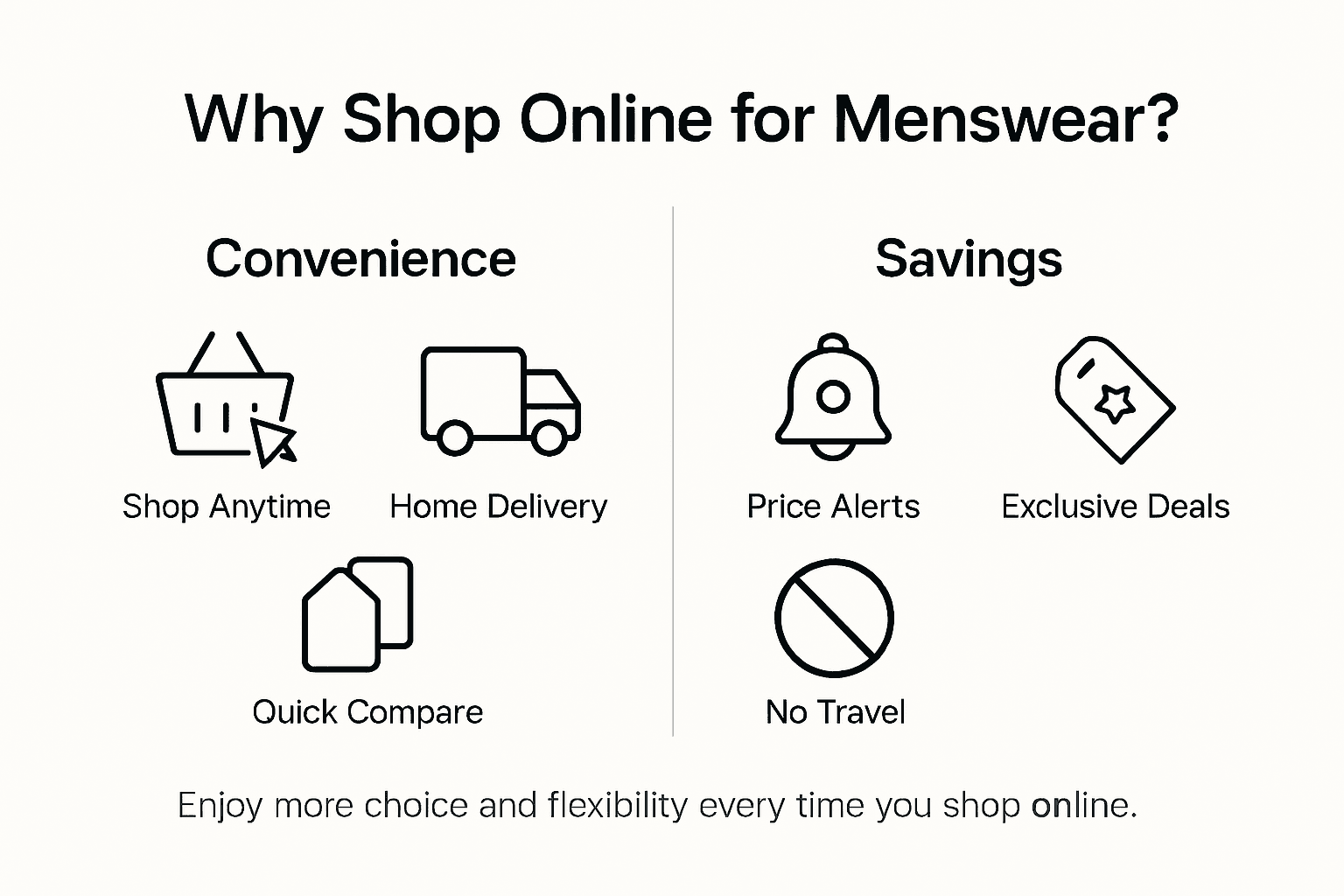 Why Shop Online for Menswear?

Convenience

Shop Anytime

Home Delivery

Quick Compare

Savings

Price Alerts

Exclusive Deals

No Travel

Enjoy more choice and flexibility every time you shop online.