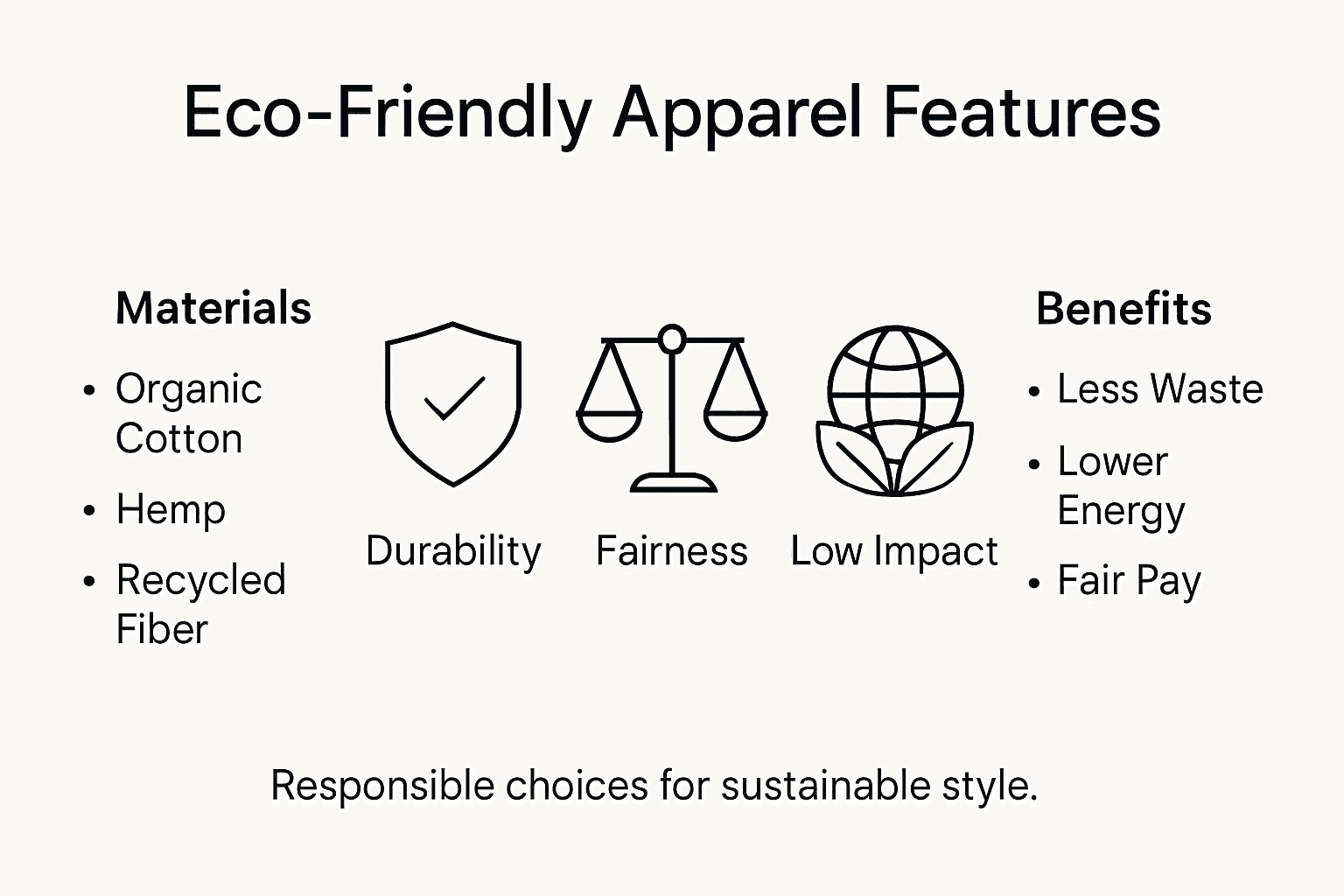 Eco-Friendly Apparel Features

Materials
• Organic Cotton
• Hemp
• Recycled Fiber

Durability

Fairness

Low Impact

Benefits
• Less Waste
• Lower Energy
• Fair Pay

Responsible choices for sustainable style.