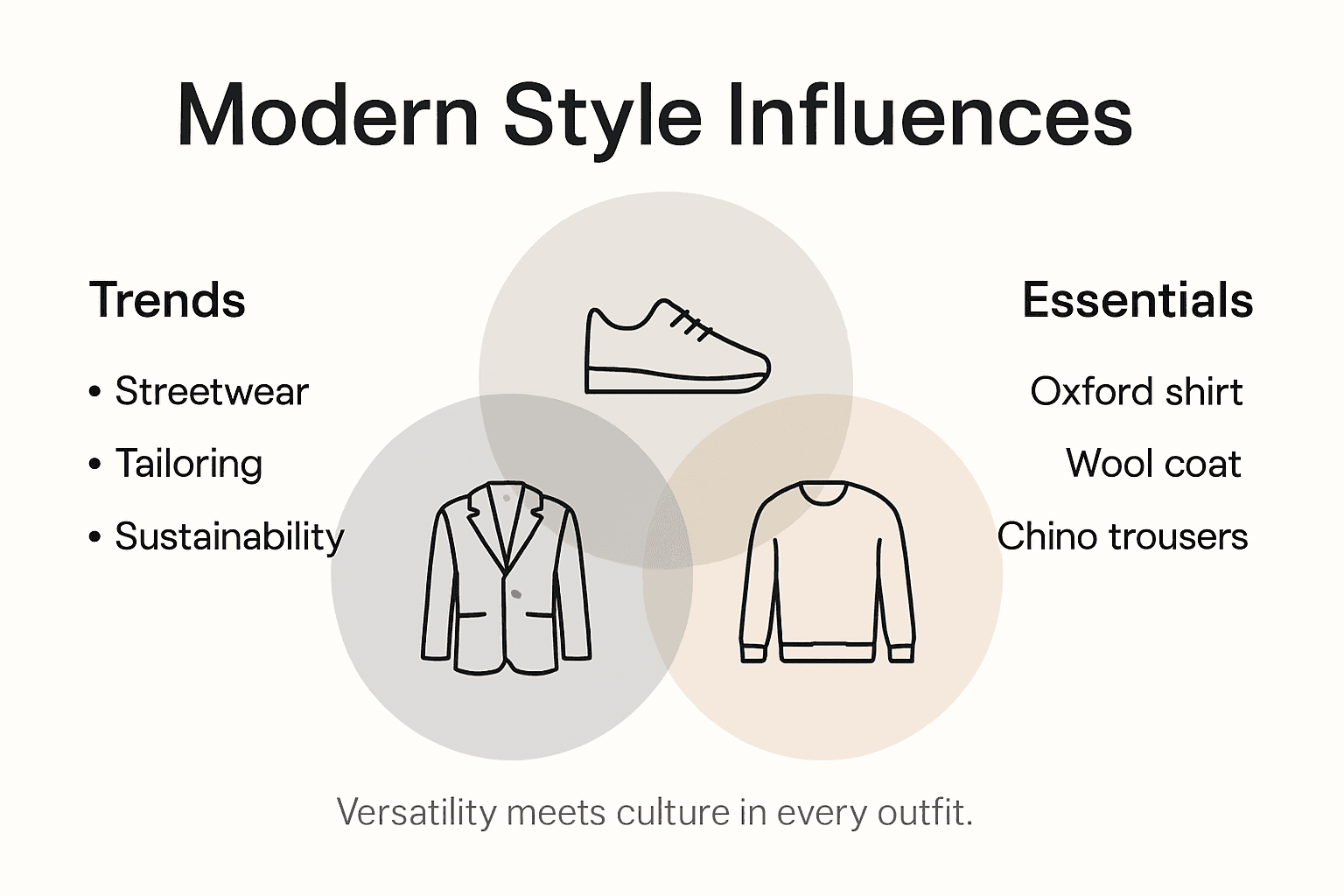 Modern Style Influences

Trends

• Streetwear
• Tailoring
• Sustainability

Essentials

Oxford shirt
Wool coat
Chino trousers

Versatility meets culture in every outfit.